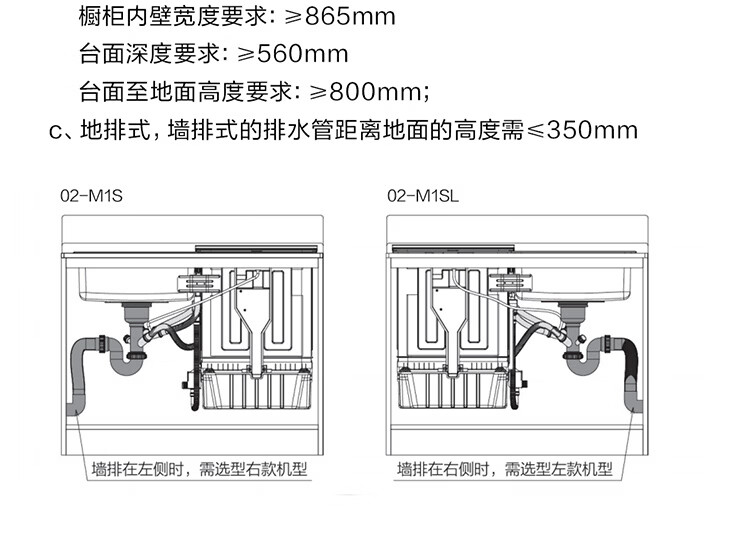 橱柜内壁宽度要求：≥865mm
台面深度要求：≥560mm
台面至地面高度要求：≥800mm；
c、地排式，墙排式的排水管距离地面的高度需≤350mm

02-M1S

墙排在左侧时，需选型右款机型

02-M1SL

墙排在右侧时，需选型左款机型