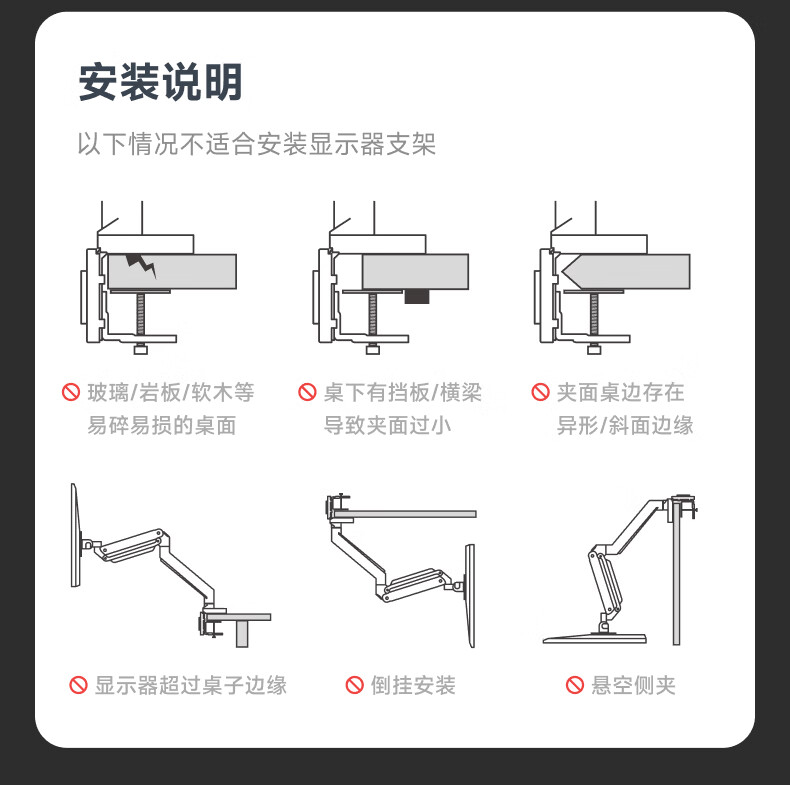 安装说明

以下情况不适合安装显示器支架

玻璃/岩板/软木等易碎易损的桌面

桌下有挡板/横梁导致夹面过小

夹面桌边存在异形/斜面边缘

显示器超过桌子边缘

倒挂安装

悬空侧夹