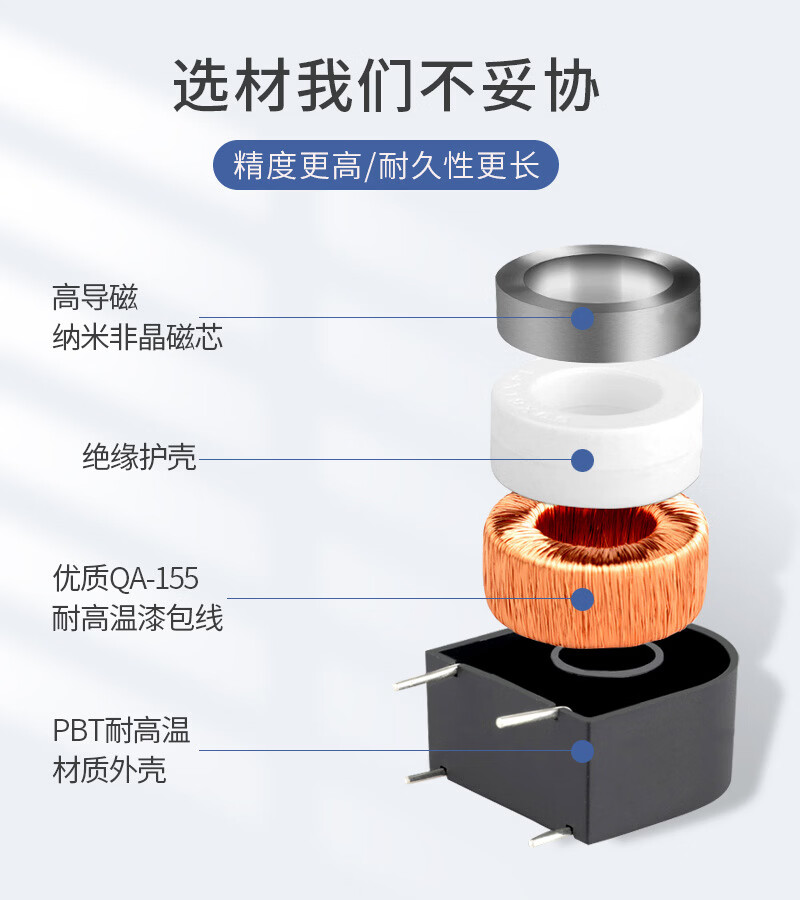 选材我们不妥协

精度更高/耐久性更长

高导磁
纳米非晶磁芯

绝缘护壳

优质QA-155
耐高温漆包线

PBT耐高温
材质外壳