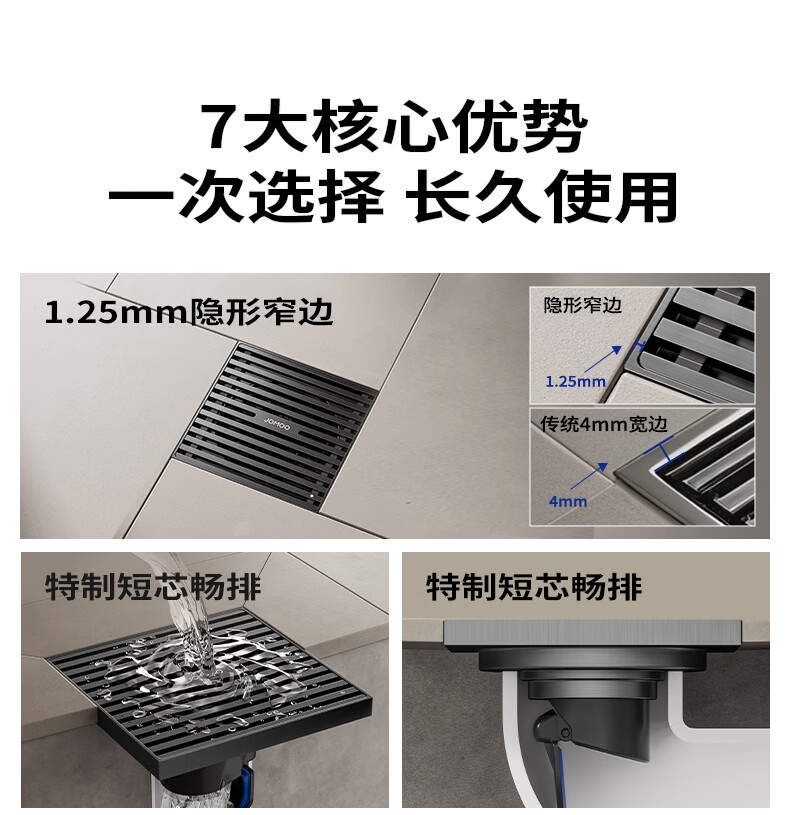 7大核心优势
一次选择 长久使用

1.25mm隐形窄边

JOMOO

隐形窄边

1.25mm

传统4mm宽边

4mm

特制短芯畅排

特制短芯畅排