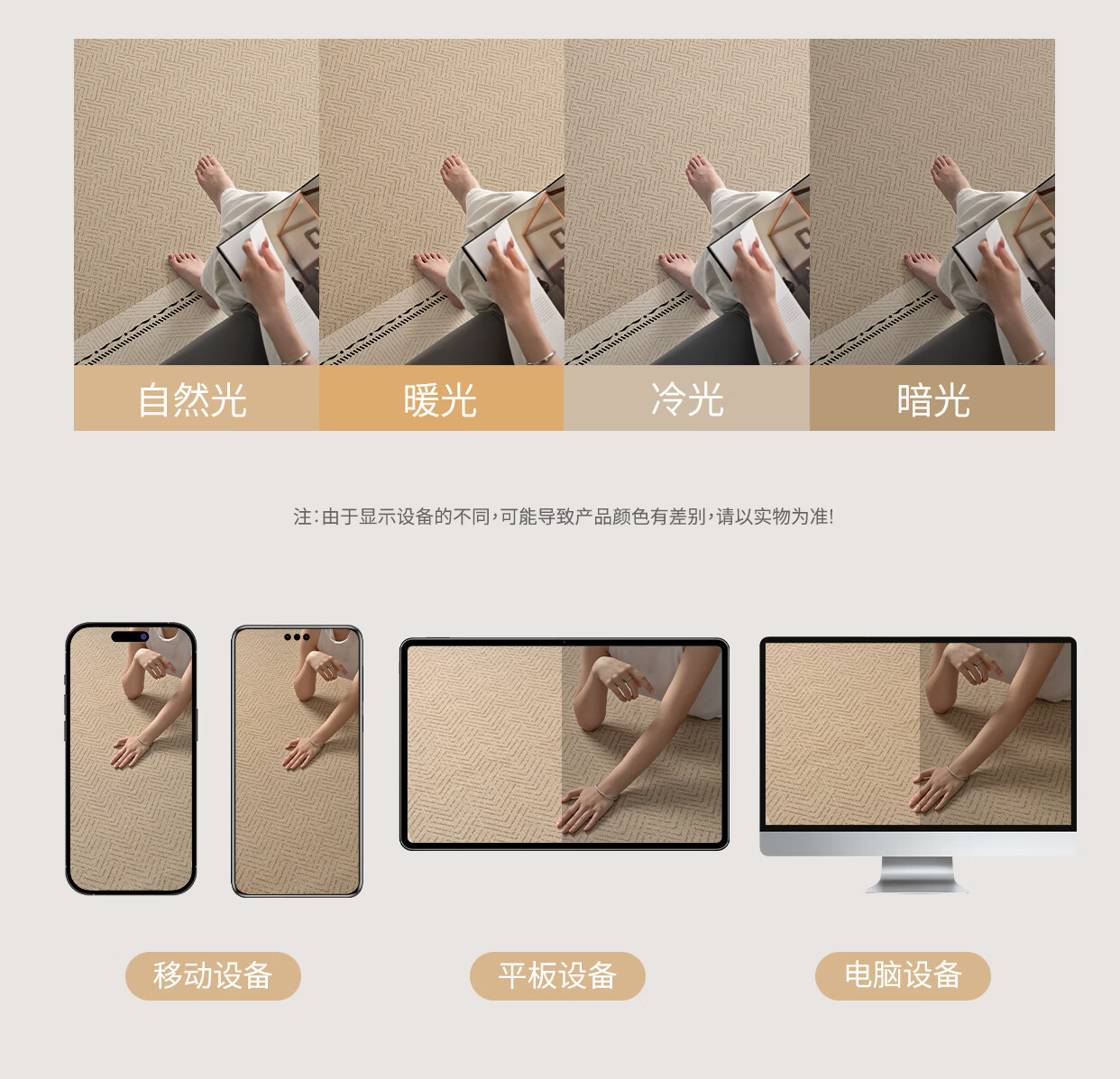 自然光

暖光

冷光

暗光

注:由于显示设备的不同,可能导致产品颜色有差别,请以实物为准!

移动设备

平板设备

电脑设备