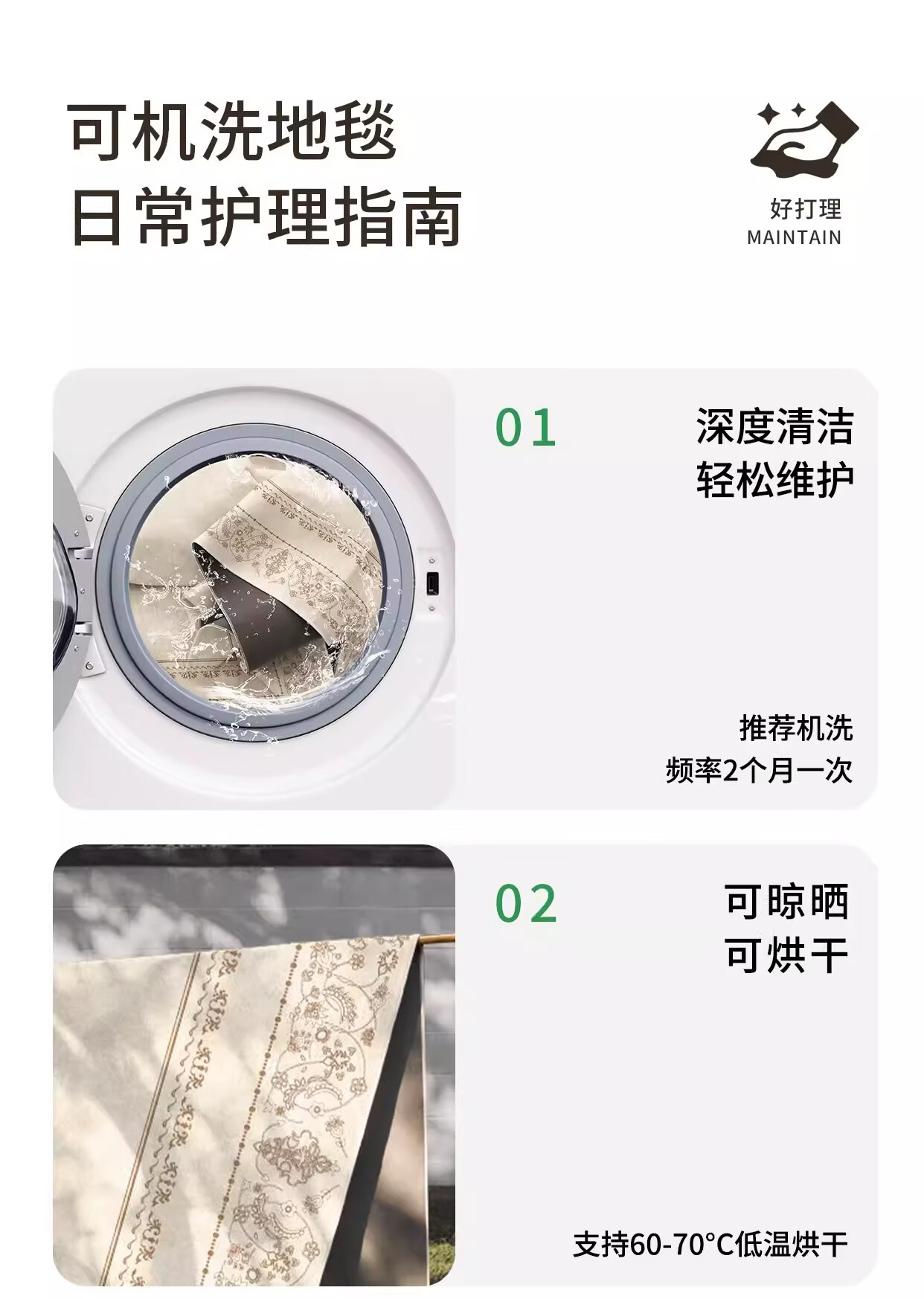 可机洗地毯
日常护理指南

好打理
MAINTAIN

01

深度清洁
轻松维护

推荐机洗
频率2个月一次

02

可晾晒
可烘干

支持60-70°C低温烘干