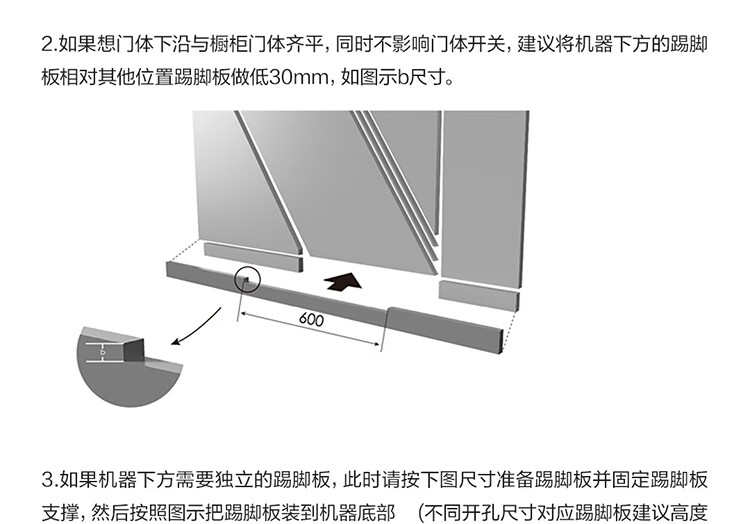 2.如果想门体下沿与橱柜门体齐平，同时不影响门体开关，建议将机器下方的踢脚板相对其他位置踢脚板做低30mm，如图示b尺寸。

600

b

3.如果机器下方需要独立的踢脚板，此时请按下图尺寸准备踢脚板并固定踢脚板支撑，然后按照图示把踢脚板装到机器底部 （不同开孔尺寸对应踢脚板建议高度