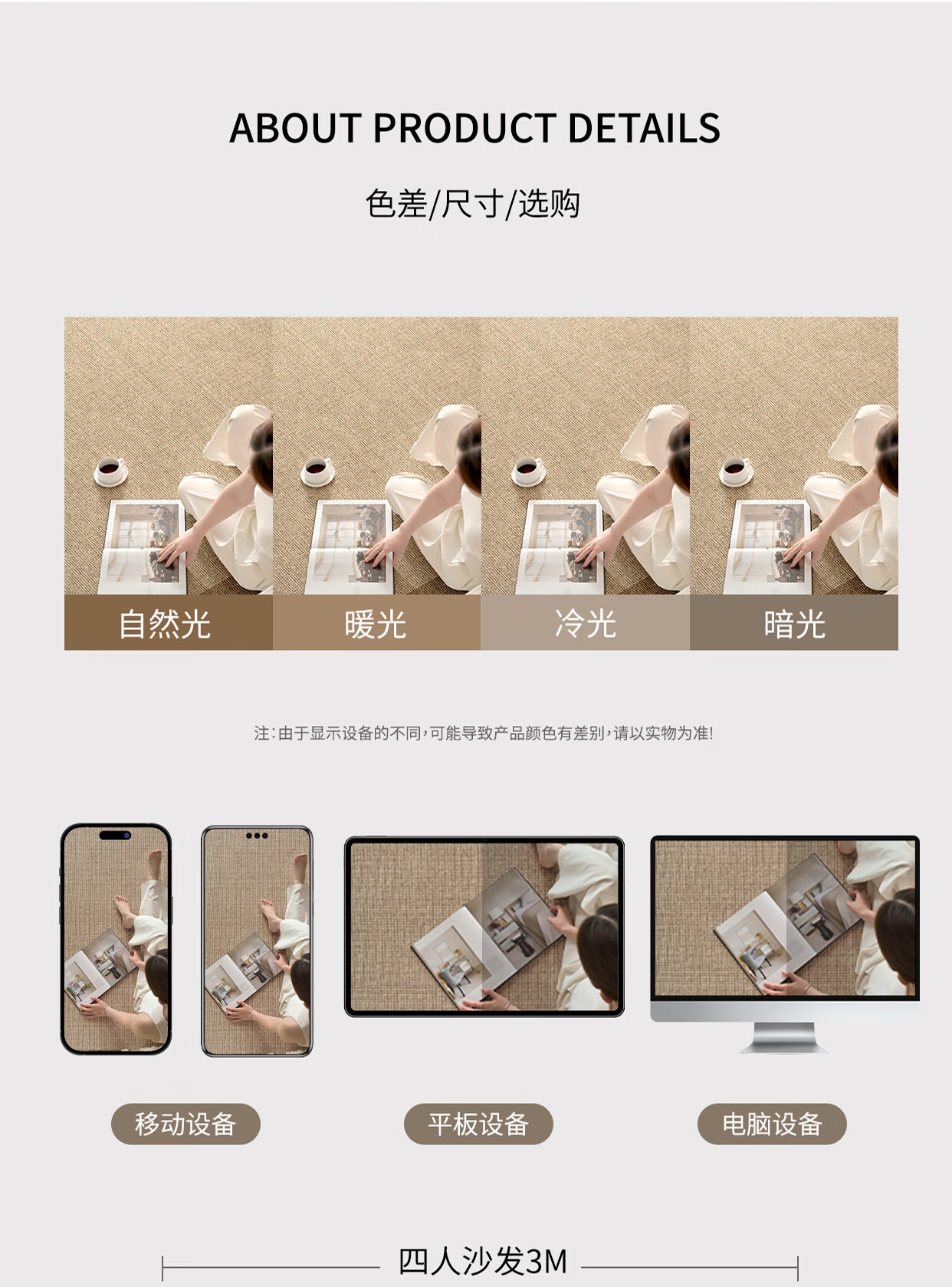 ABOUT PRODUCT DETAILS

色差/尺寸/选购

自然光

暖光

冷光

暗光

注:由于显示设备的不同,可能导致产品颜色有差别,请以实物为准!

移动设备

平板设备

电脑设备

四人沙发3M