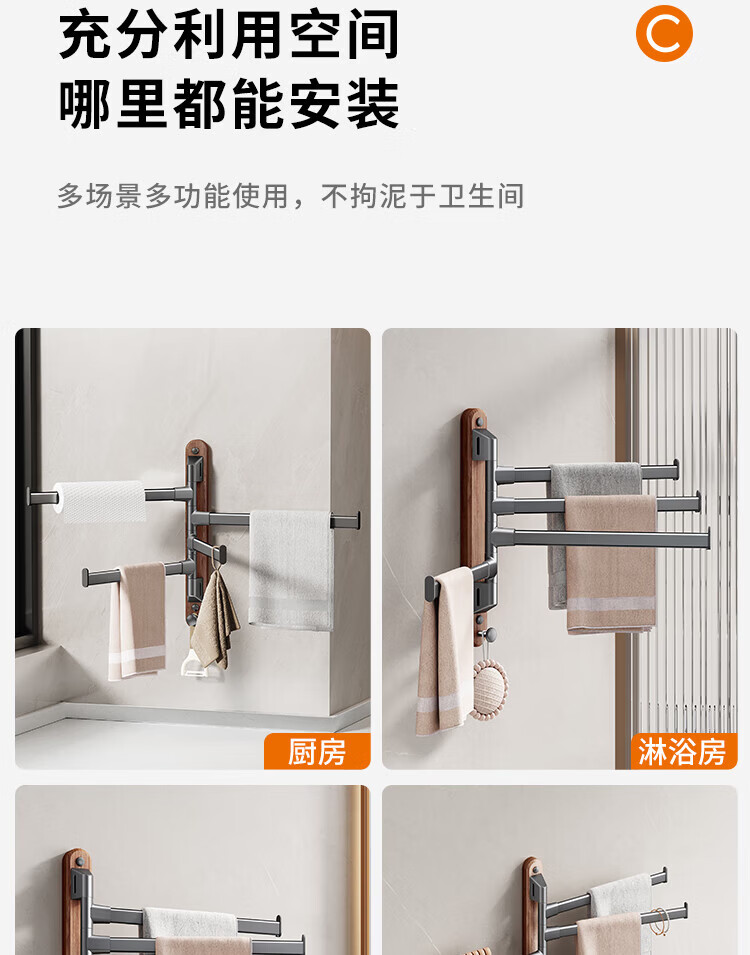 充分利用空间
哪里都能安装

C

多场景多功能使用，不拘泥于卫生间

厨房

淋浴房