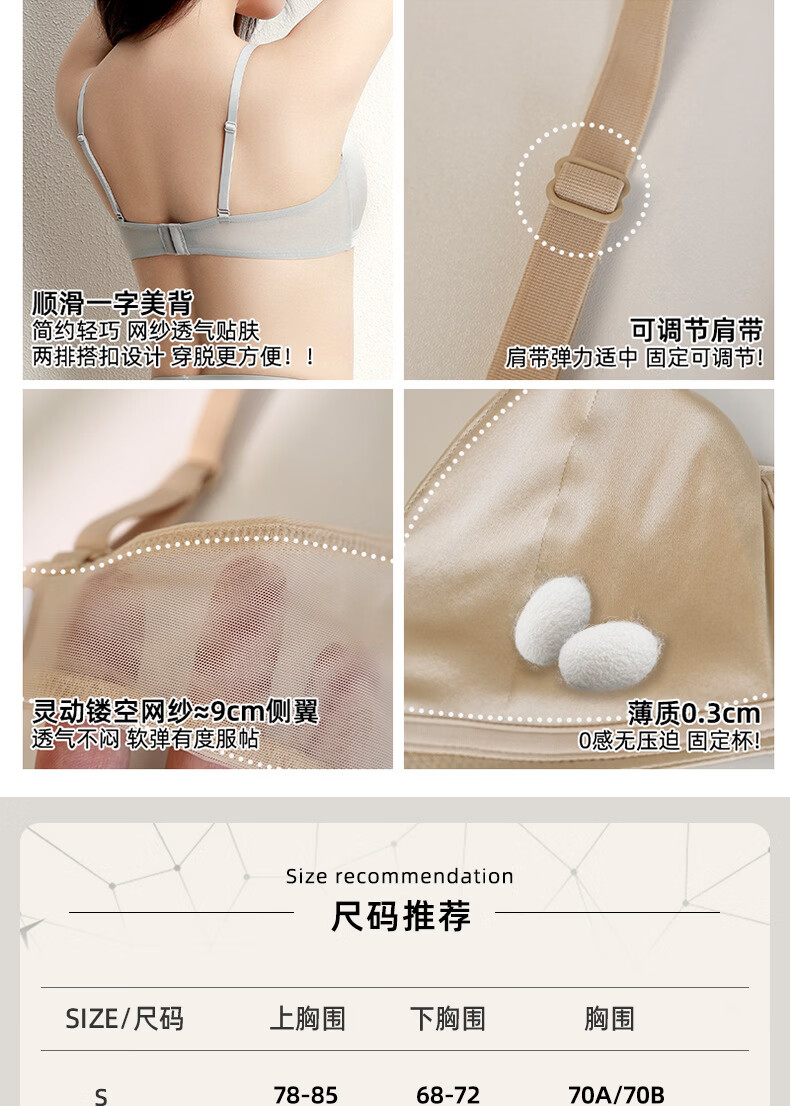 顺滑一字美背
简约轻巧 网纱透气贴肤
两排搭扣设计 穿脱更方便！！

可调节肩带
肩带弹力适中 固定可调节!

灵动镂空网纱≈9cm侧翼
透气不闷 软弹有度服帖

薄质0.3cm
0感无压迫 固定杯!

Size recommendation
尺码推荐

| SIZE/尺码 | 上胸围 | 下胸围 | 胸围 |
|---|---|---|---|
| S | 78-85 | 68-72 | 70A/70B |