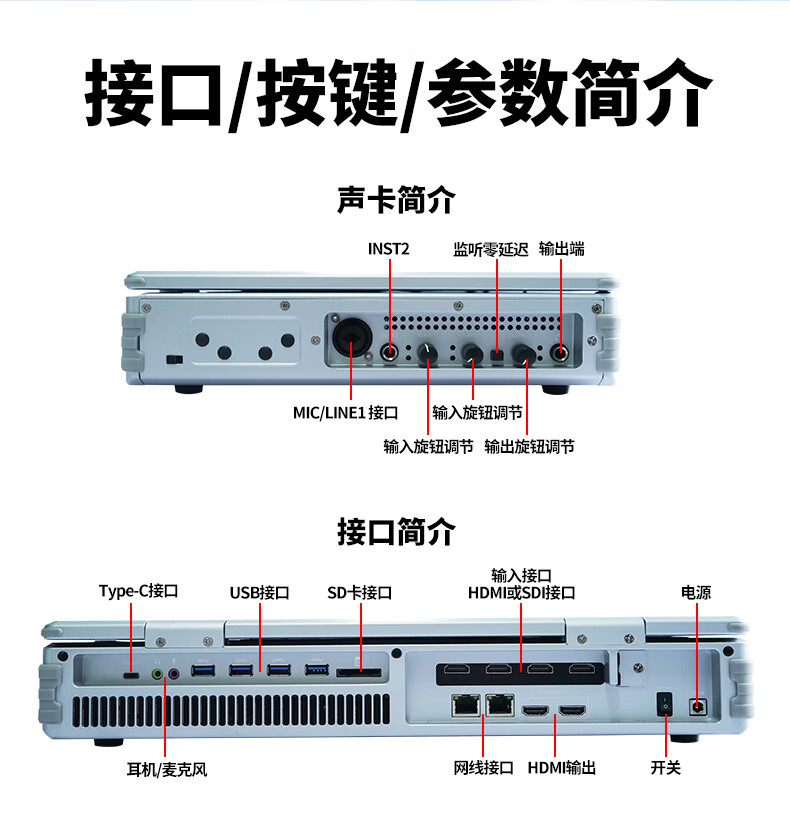 接口/按键/参数简介

声卡简介

INST2
监听零延迟
输出端
MIC/LINE1 接口
输入旋钮调节
输入旋钮调节
输出旋钮调节

接口简介

Type-C接口
USB接口
SD卡接口
输入接口
HDMI或SDI接口
电源
耳机/麦克风
网线接口
HDMI输出
开关