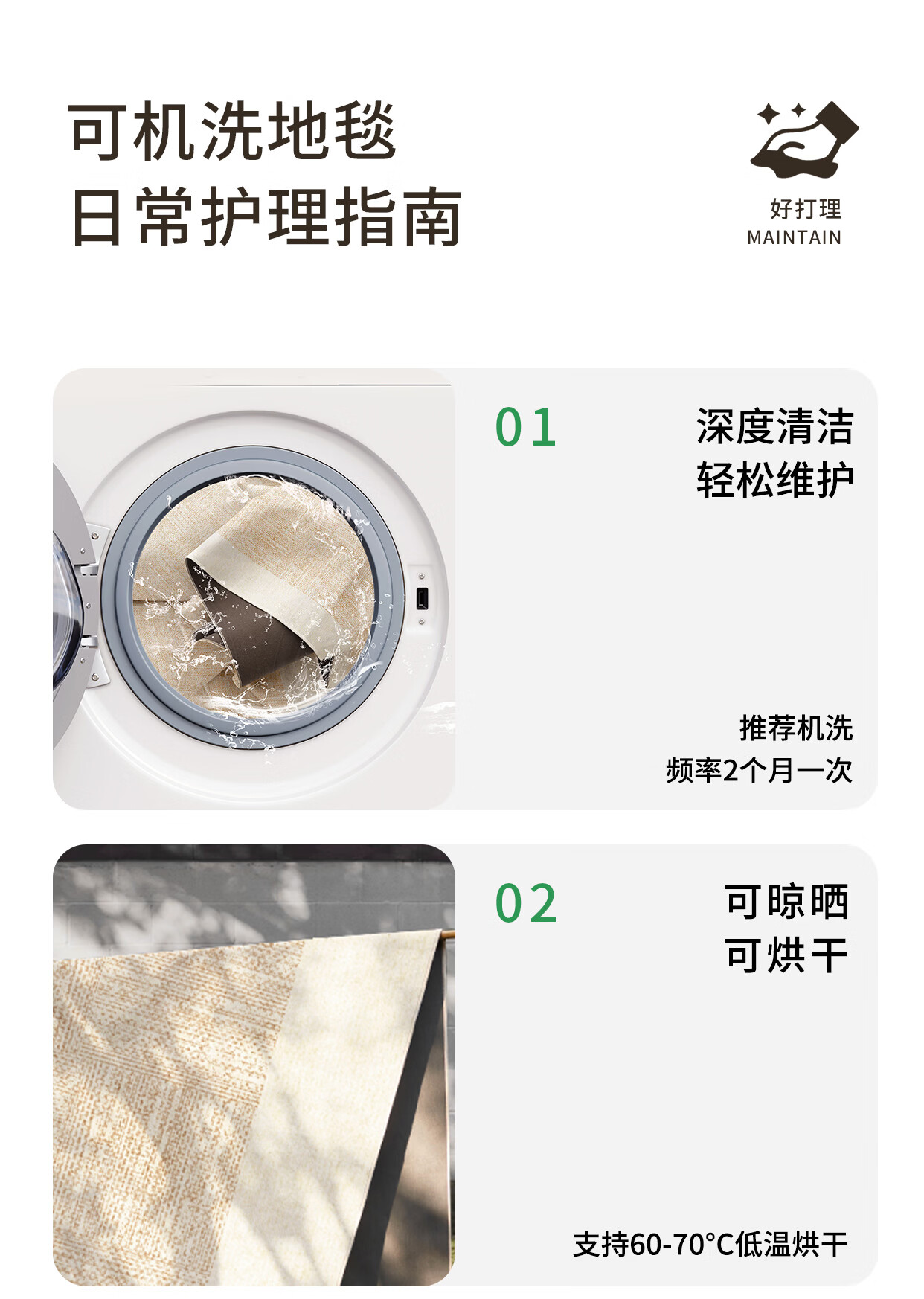 可机洗地毯
日常护理指南

好打理
MAINTAIN

01

深度清洁
轻松维护

推荐机洗
频率2个月一次

02

可晾晒
可烘干

支持60-70°C低温烘干