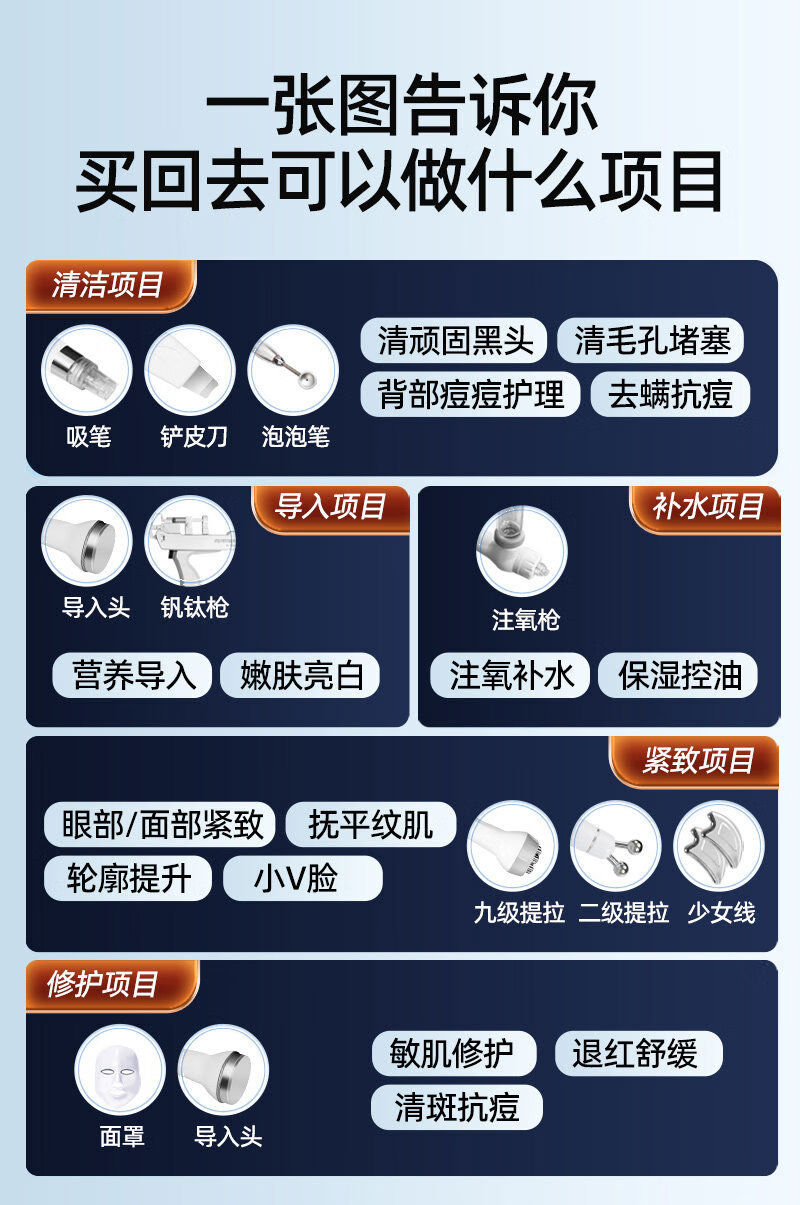 一张图告诉你
买回去可以做什么项目

清洁项目

吸笔 铲皮刀 泡泡笔

清顽固黑头 清毛孔堵塞
背部痘痘护理 去螨抗痘

导入项目

导入头 钒钛枪

营养导入 嫩肤亮白

补水项目

注氧枪

注氧补水 保湿控油

紧致项目

眼部/面部紧致 抚平纹肌
轮廓提升 小V脸

九级提拉 二级提拉 少女线

修护项目

面罩 导入头

敏肌修护 退红舒缓
清斑抗痘