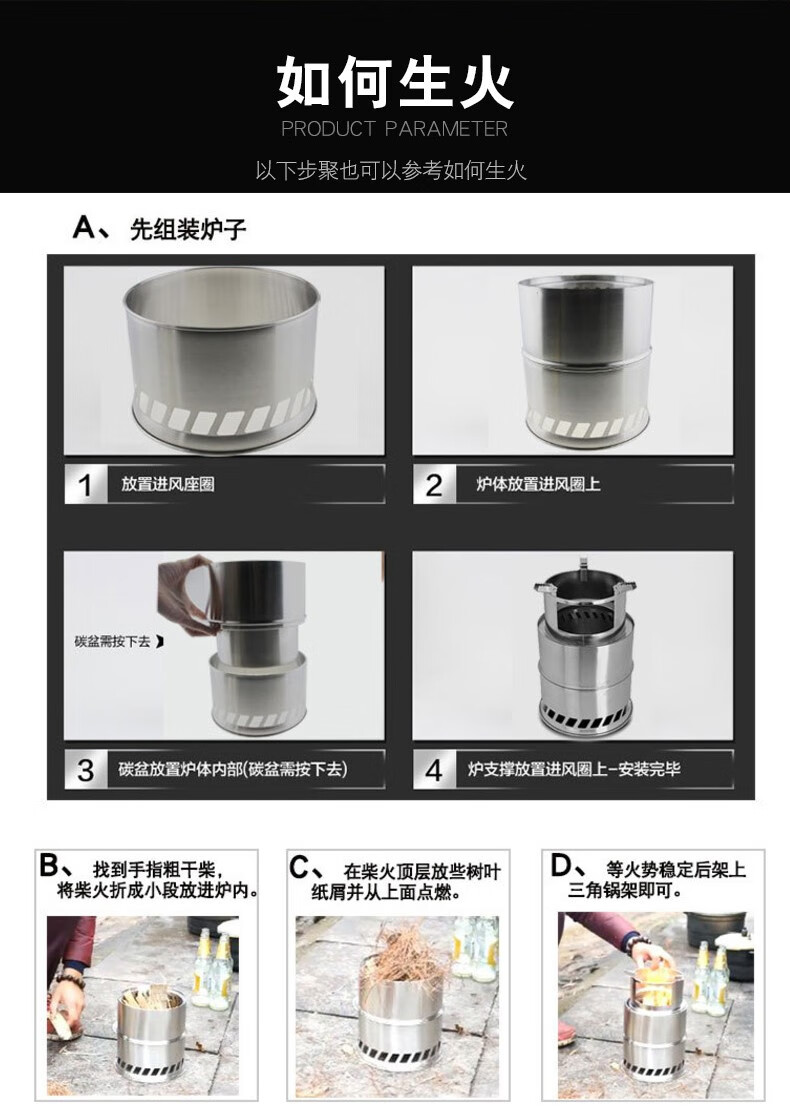 如何生火
PRODUCT PARAMETER
以下步聚也可以参考如何生火

A、先组装炉子

1 放置进风座圈

2 炉体放置进风圈上

碳盆需按下去

3 碳盆放置炉体内部(碳盆需按下去)

4 炉支撑放置进风圈上-安装完毕

B、找到手指粗干柴，将柴火折成小段放进炉内。

C、在柴火顶层放些树叶纸屑并从上面点燃。

D、等火势稳定后架上三角锅架即可。