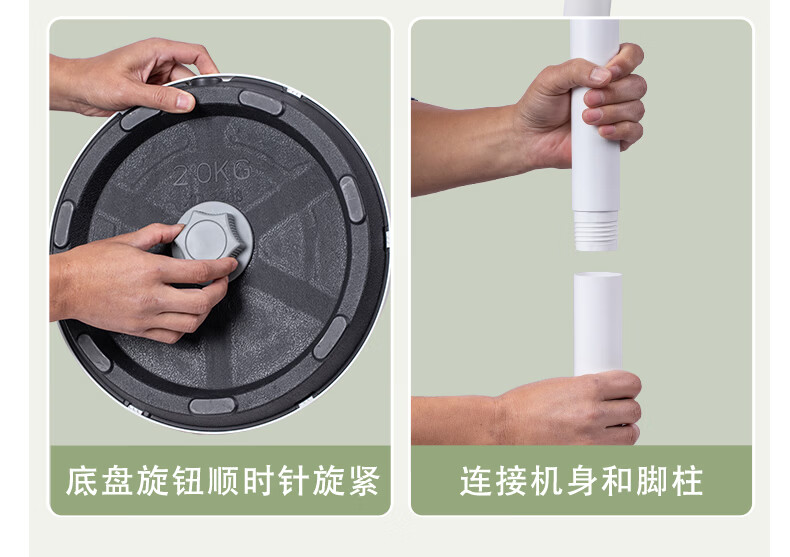 2.0KG

底盘旋钮顺时针旋紧

连接机身和脚柱