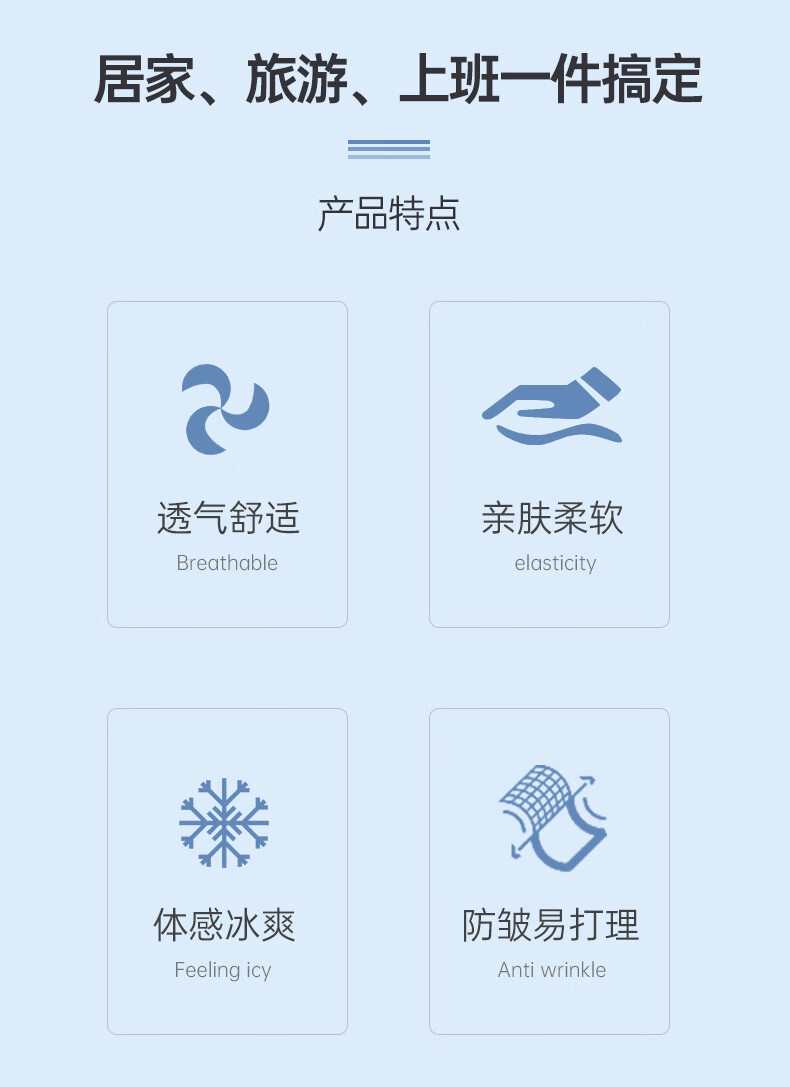 居家、旅游、上班一件搞定

产品特点

透气舒适
Breathable

亲肤柔软
elasticity

体感冰爽
Feeling icy

防皱易打理
Anti wrinkle