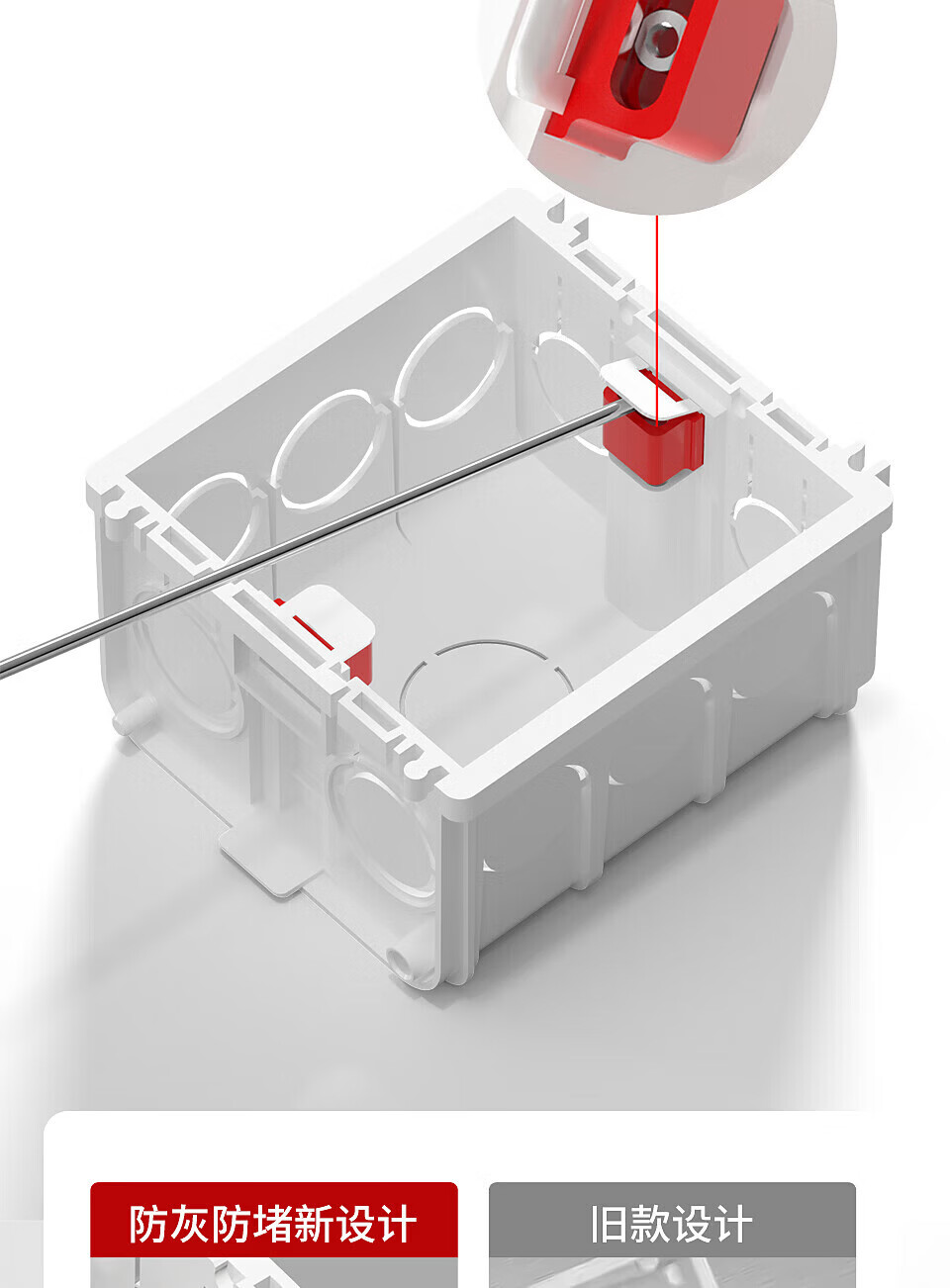 防灰防堵新设计

旧款设计