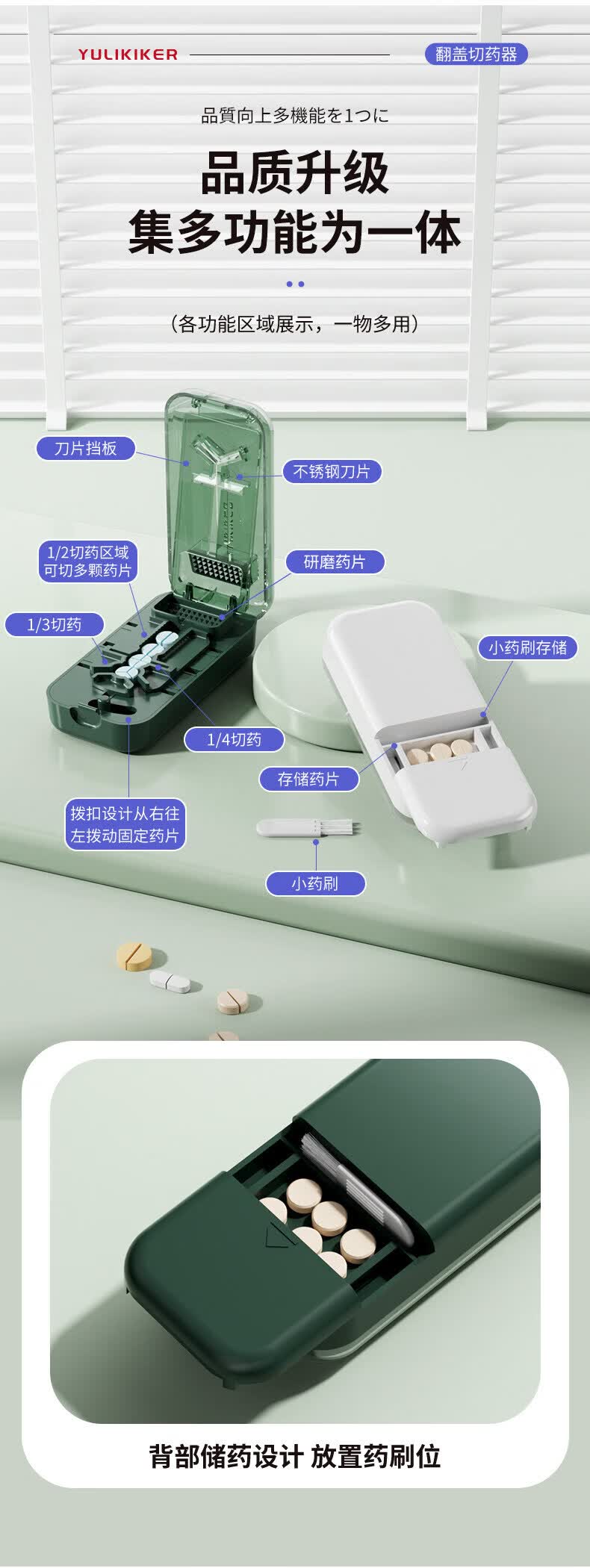 YULIKIKER

翻盖切药器

品質向上多機能を1つに

品质升级
集多功能为一体

(各功能区域展示，一物多用)

刀片挡板

不锈钢刀片

1/2切药区域
可切多颗药片

研磨药片

1/3切药

小药刷存储

1/4切药

存储药片

拨扣设计从右往
左拨动固定药片

小药刷

背部储药设计 放置药刷位