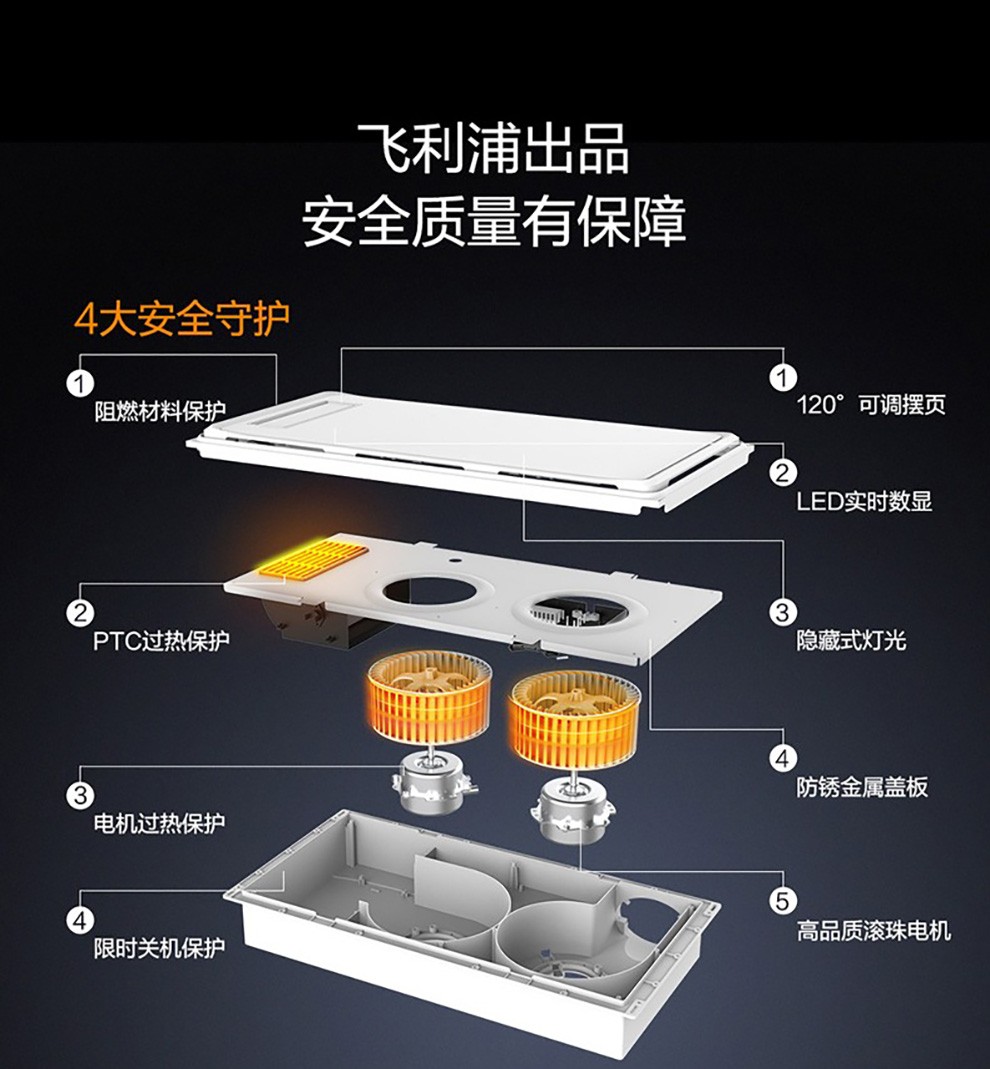 飞利浦出品
安全质量有保障

4大安全守护

1
阻燃材料保护

2
PTC过热保护

3
电机过热保护

4
限时关机保护

1
120° 可调摆页

2
LED实时数显

3
隐藏式灯光

4
防锈金属盖板

5
高品质滚珠电机