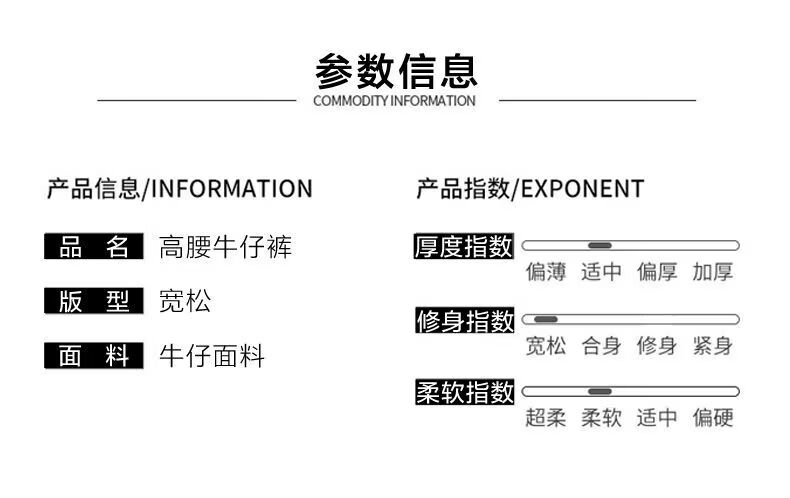 参数信息
COMMODITY INFORMATION

产品信息/INFORMATION

品 名 高腰牛仔裤

版 型 宽松

面 料 牛仔面料

产品指数/EXPONENT

厚度指数
偏薄 适中 偏厚 加厚

修身指数
宽松 合身 修身 紧身

柔软指数
超柔 柔软 适中 偏硬