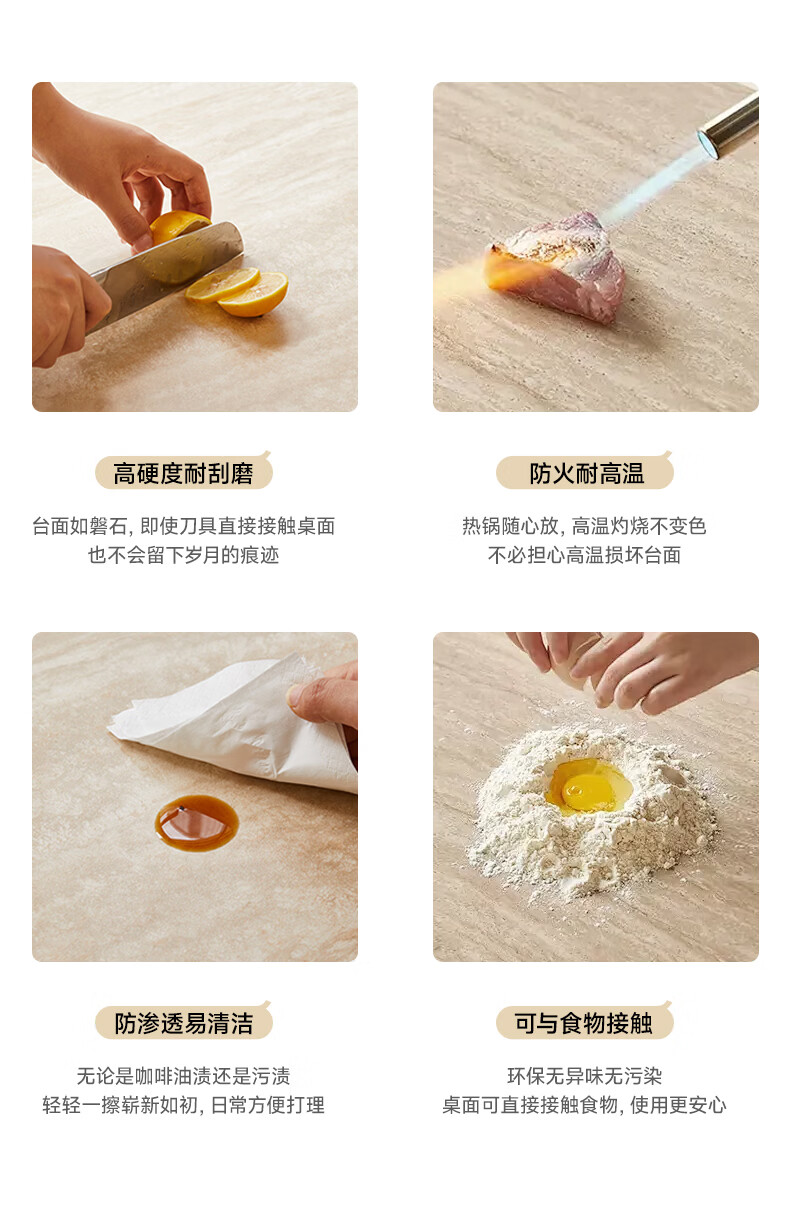 高硬度耐刮磨

台面如磐石, 即使刀具直接接触桌面
也不会留下岁月的痕迹

防火耐高温

热锅随心放, 高温灼烧不变色
不必担心高温损坏台面

防渗透易清洁

无论是咖啡油渍还是污渍
轻轻一擦崭新如初, 日常方便打理

可与食物接触

环保无异味无污染
桌面可直接接触食物, 使用更安心