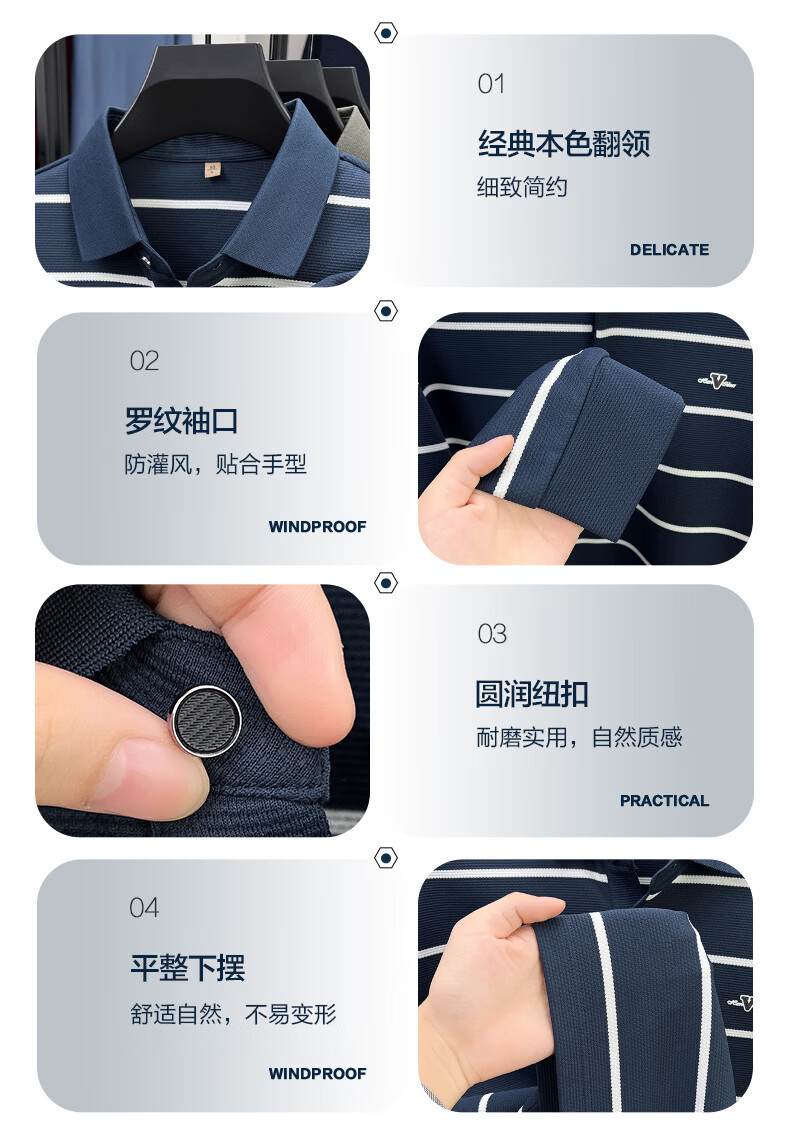 01

经典本色翻领

细致简约

DELICATE

02

罗纹袖口

防灌风，贴合手型

WINDPROOF

03

圆润纽扣

耐磨实用，自然质感

PRACTICAL

04

平整下摆

舒适自然，不易变形

WINDPROOF