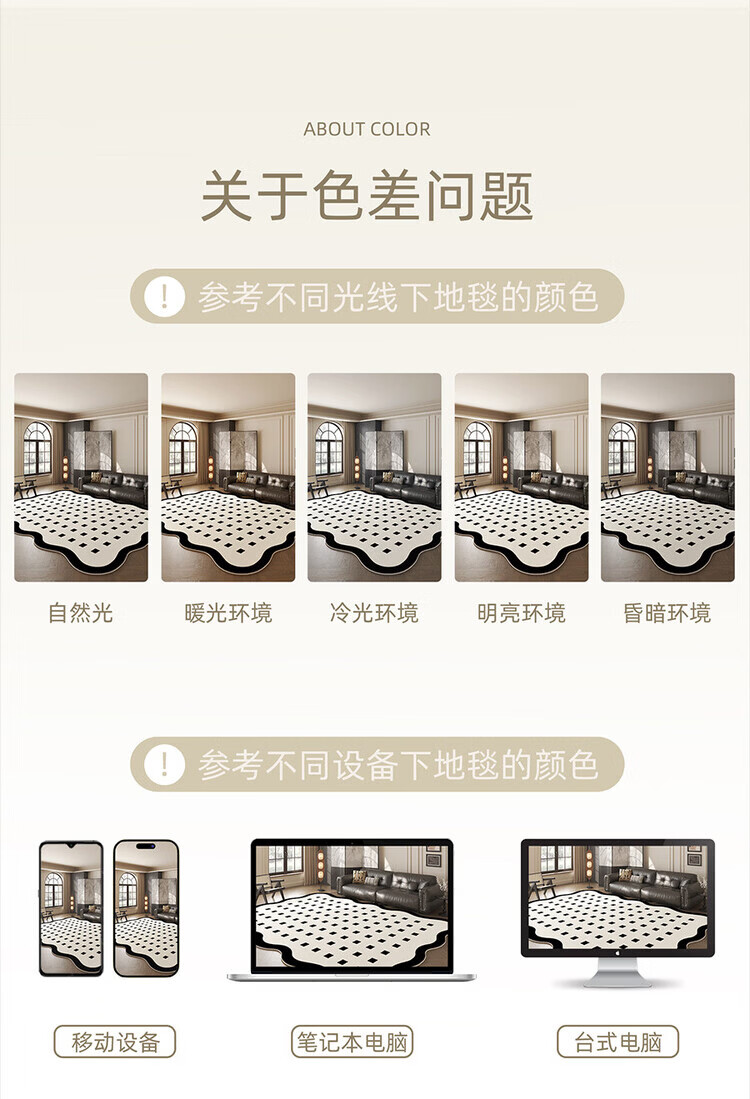 ABOUT COLOR

关于色差问题

! 参考不同光线下地毯的颜色

自然光 暖光环境 冷光环境 明亮环境 昏暗环境

! 参考不同设备下地毯的颜色

移动设备 笔记本电脑 台式电脑