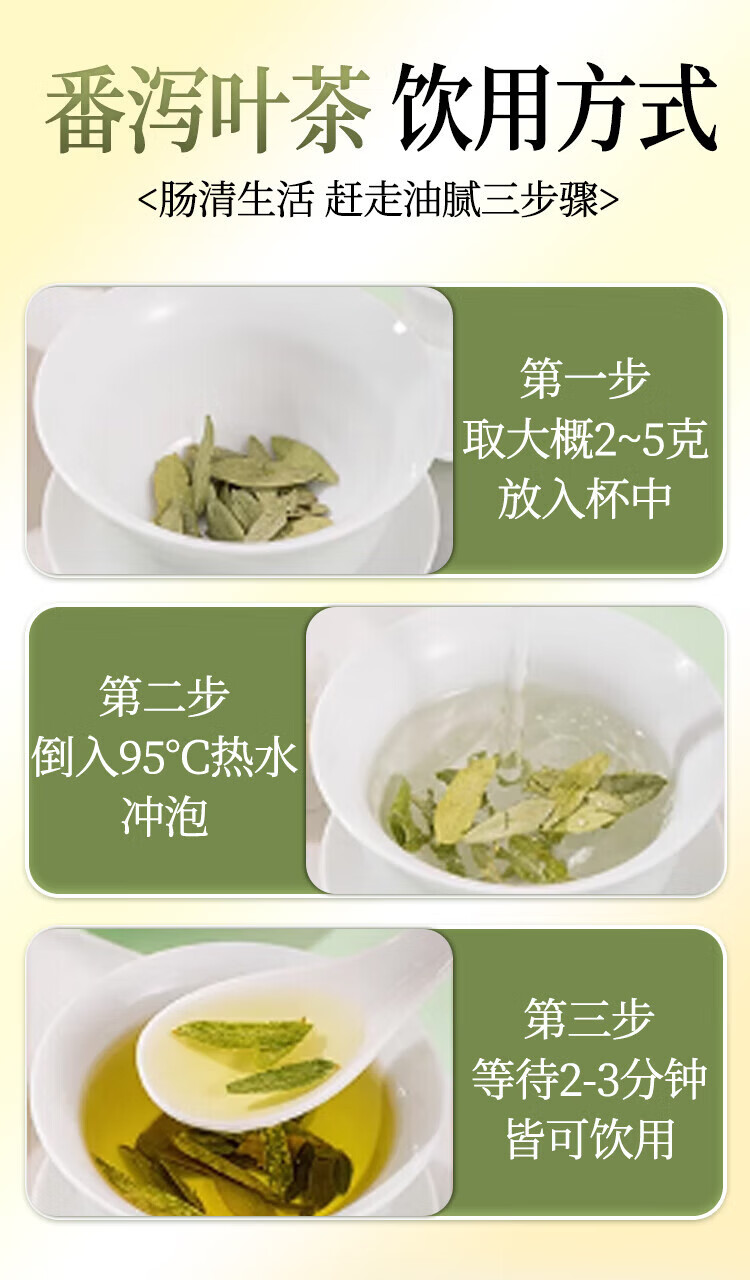 番泻叶茶 饮用方式

<肠清生活 赶走油腻三步骤>

第一步
取大概2~5克
放入杯中

第二步
倒入95°C热水
冲泡

第三步
等待2-3分钟
皆可饮用