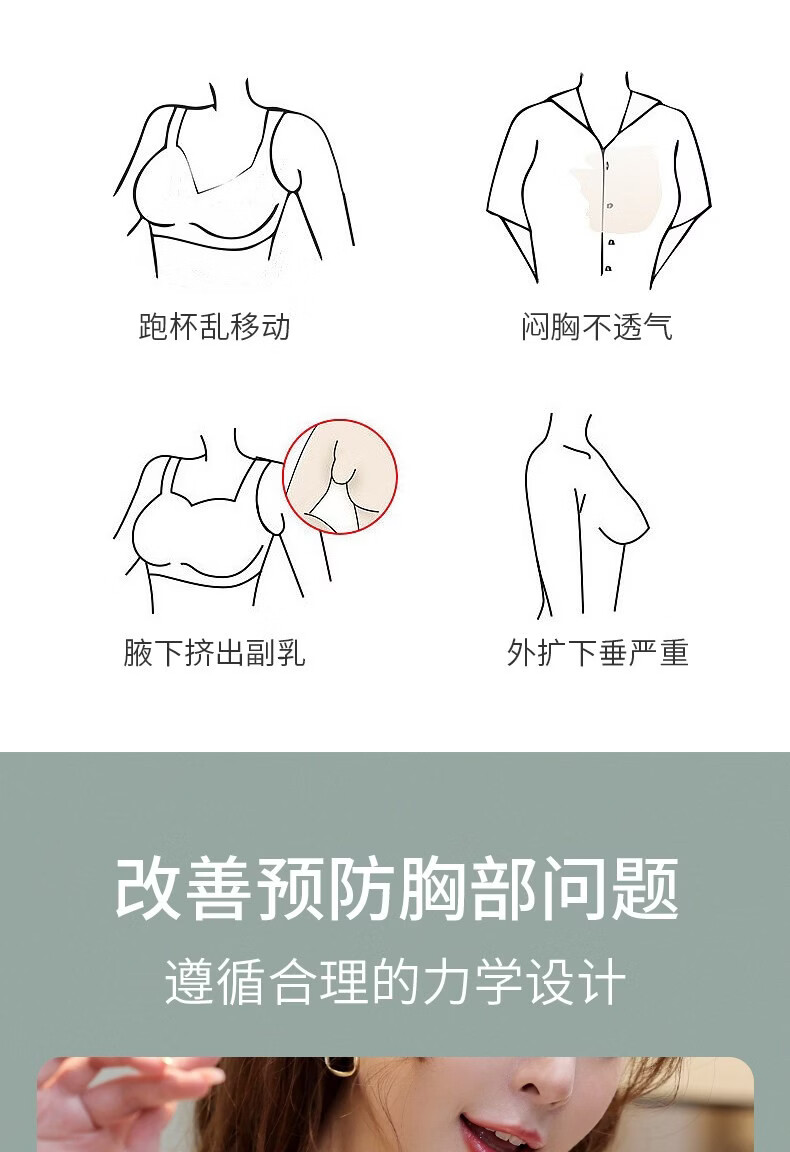 跑杯乱移动

闷胸不透气

腋下挤出副乳

外扩下垂严重

改善预防胸部问题

遵循合理的力学设计