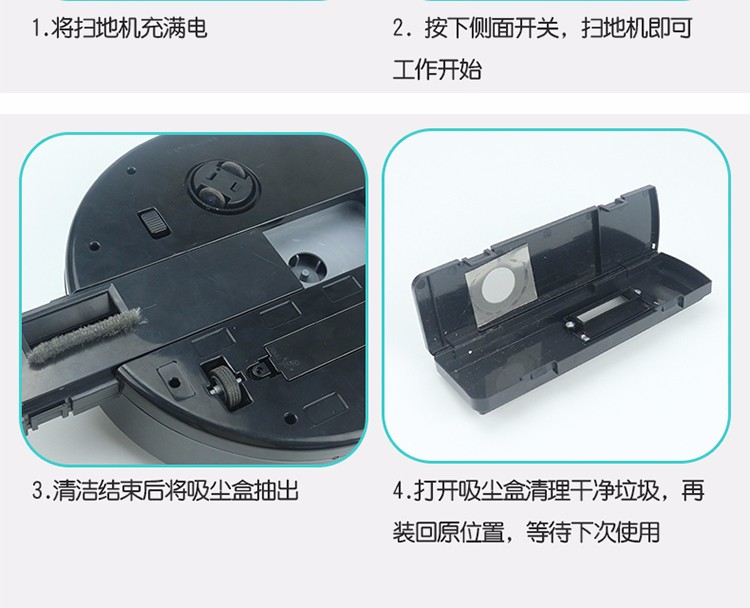 1.将扫地机充满电

2. 按下侧面开关，扫地机即可工作开始

3.清洁结束后将吸尘盒抽出

4.打开吸尘盒清理干净垃圾，再装回原位置，等待下次使用