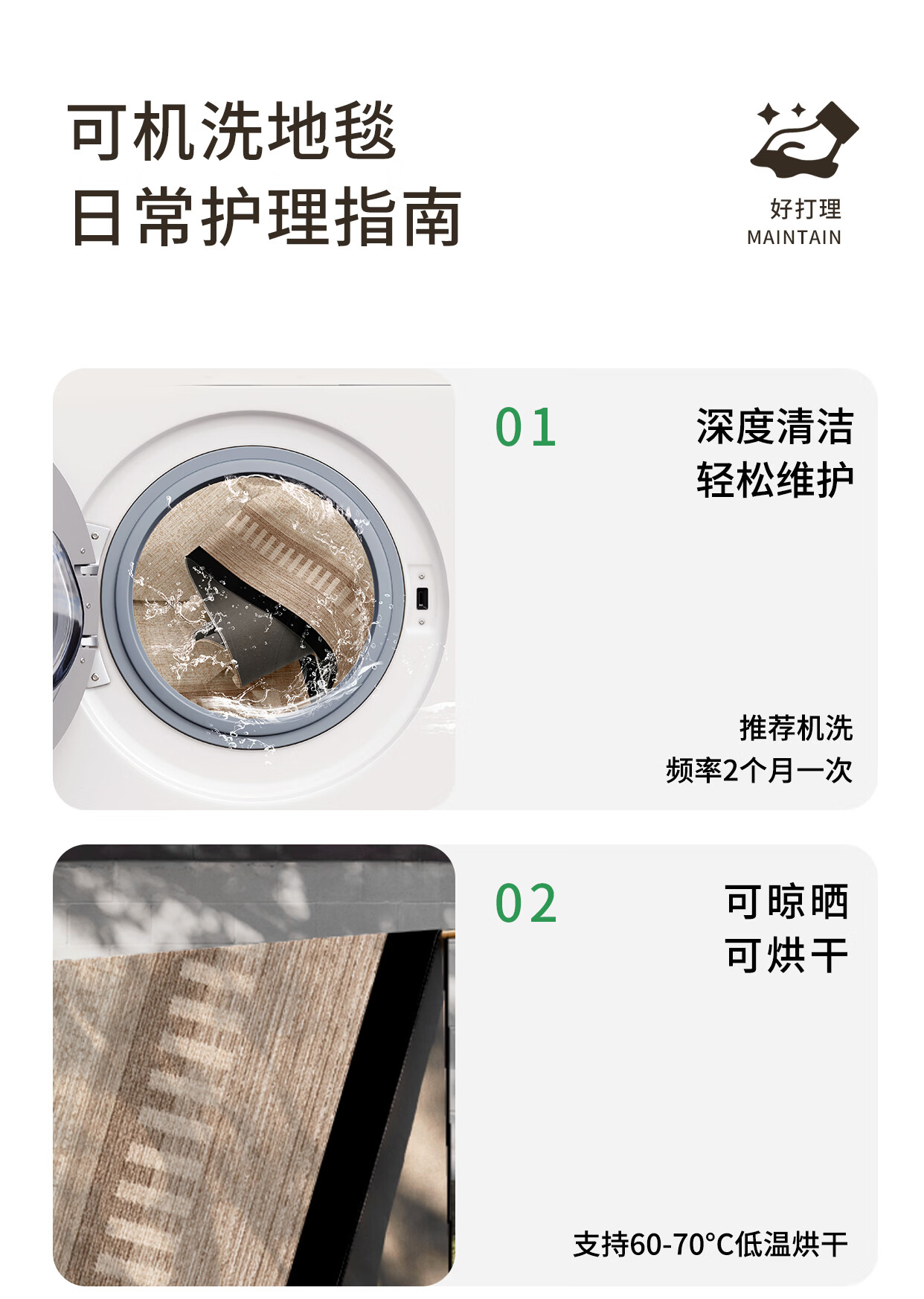 可机洗地毯
日常护理指南

好打理
MAINTAIN

01

深度清洁
轻松维护

推荐机洗
频率2个月一次

02

可晾晒
可烘干

支持60-70°C低温烘干