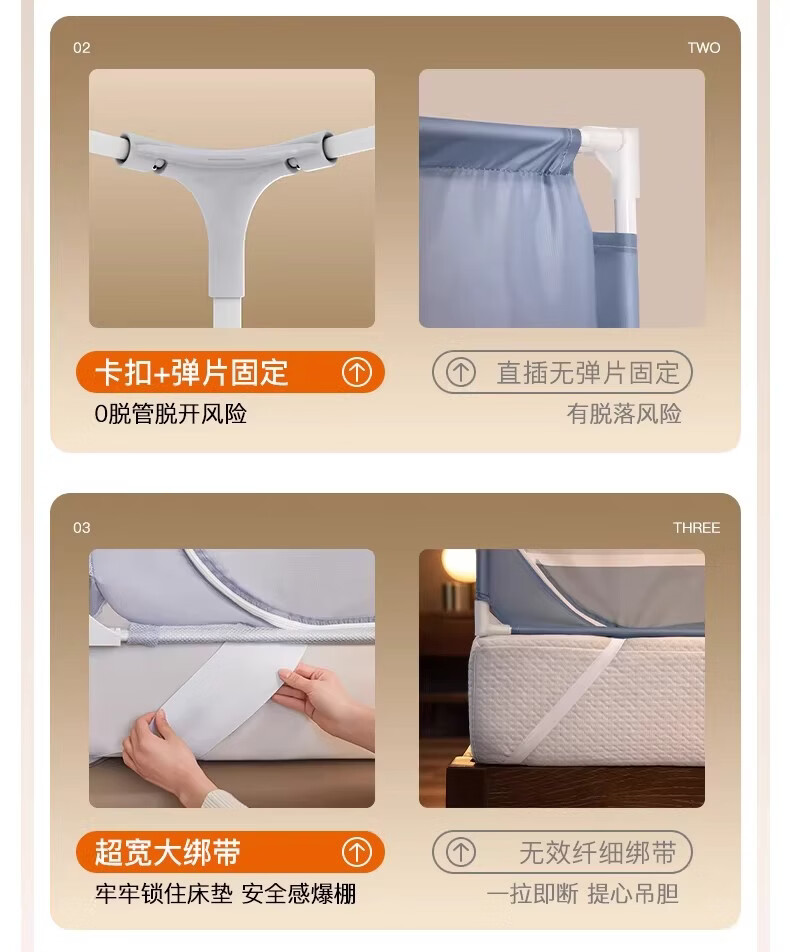 02

TWO

卡扣+弹片固定

0脱管脱开风险

直插无弹片固定

有脱落风险

03

THREE

超宽大绑带

牢牢锁住床垫 安全感爆棚

无效纤细绑带

一拉即断 提心吊胆