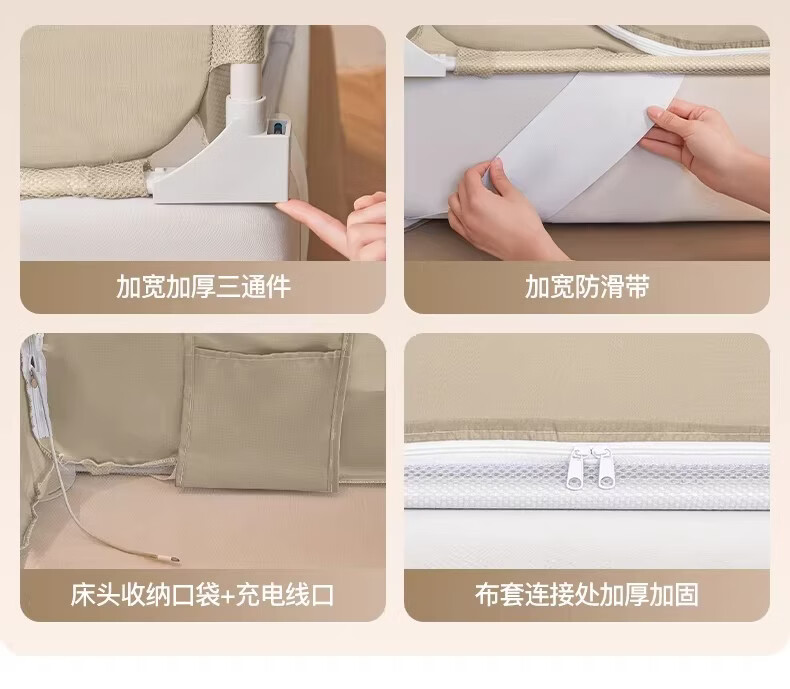 加宽加厚三通件

加宽防滑带

床头收纳口袋+充电线口

布套连接处加厚加固