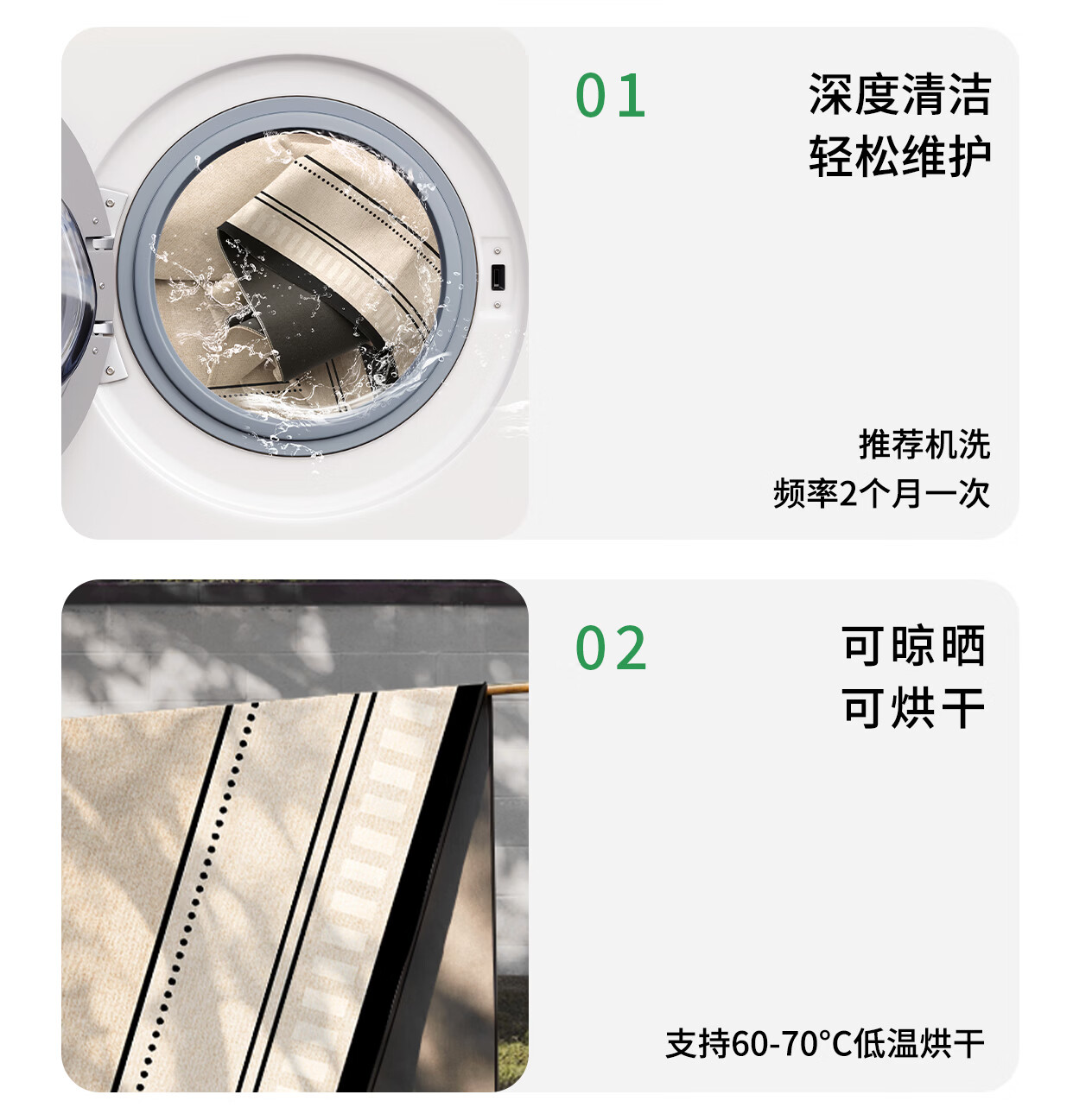 01

深度清洁
轻松维护

推荐机洗
频率2个月一次

02

可晾晒
可烘干

支持60-70°C低温烘干