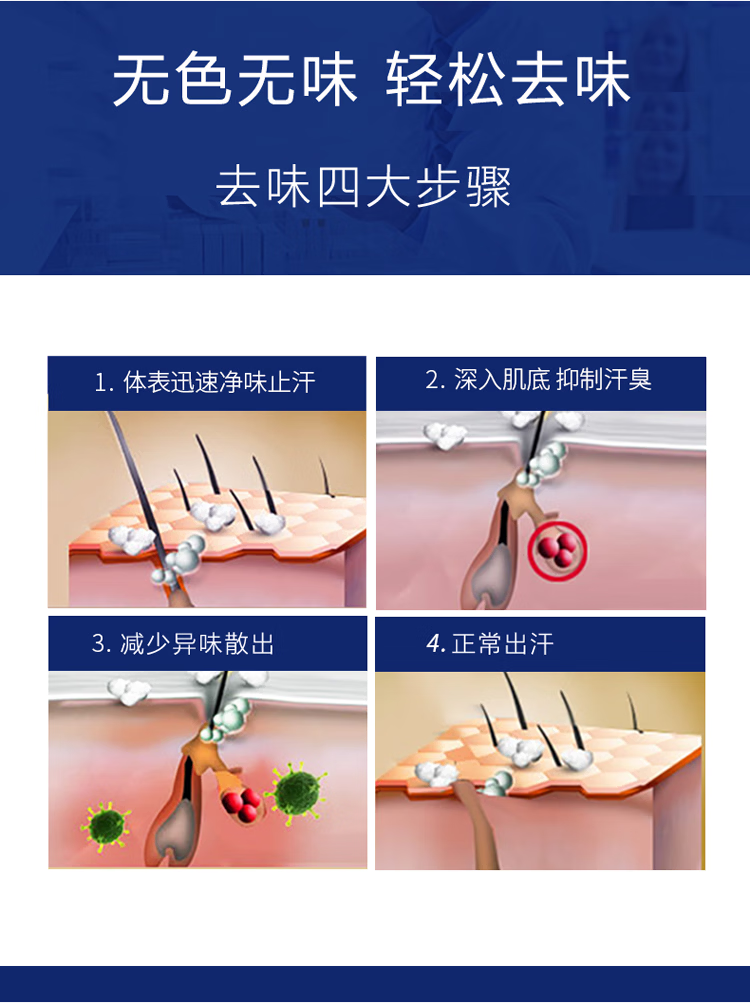 无色无味 轻松去味

去味四大步骤

1. 体表迅速净味止汗

2. 深入肌底 抑制汗臭

3. 减少异味散出

4. 正常出汗