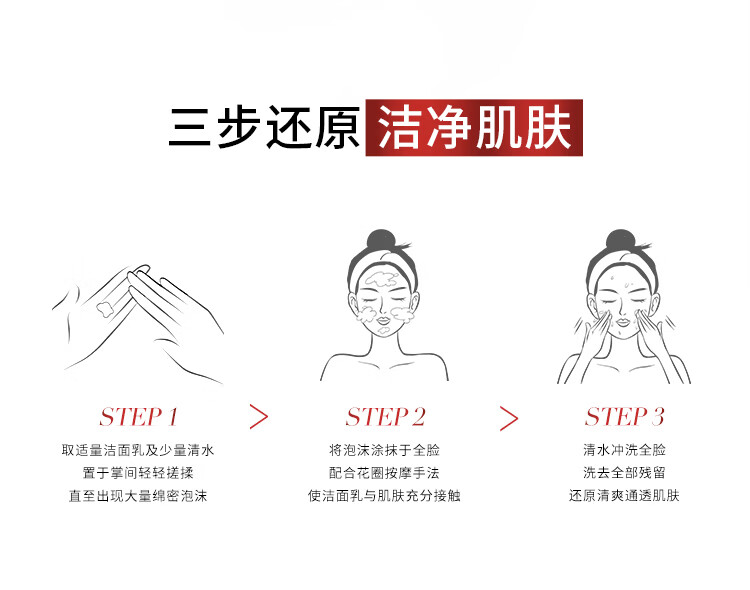 三步还原 洁净肌肤

STEP 1

取适量洁面乳及少量清水
置于掌间轻轻搓揉
直至出现大量绵密泡沫

>

STEP 2

将泡沫涂抹于全脸
配合花圈按摩手法
使洁面乳与肌肤充分接触

>

STEP 3

清水冲洗全脸
洗去全部残留
还原清爽通透肌肤