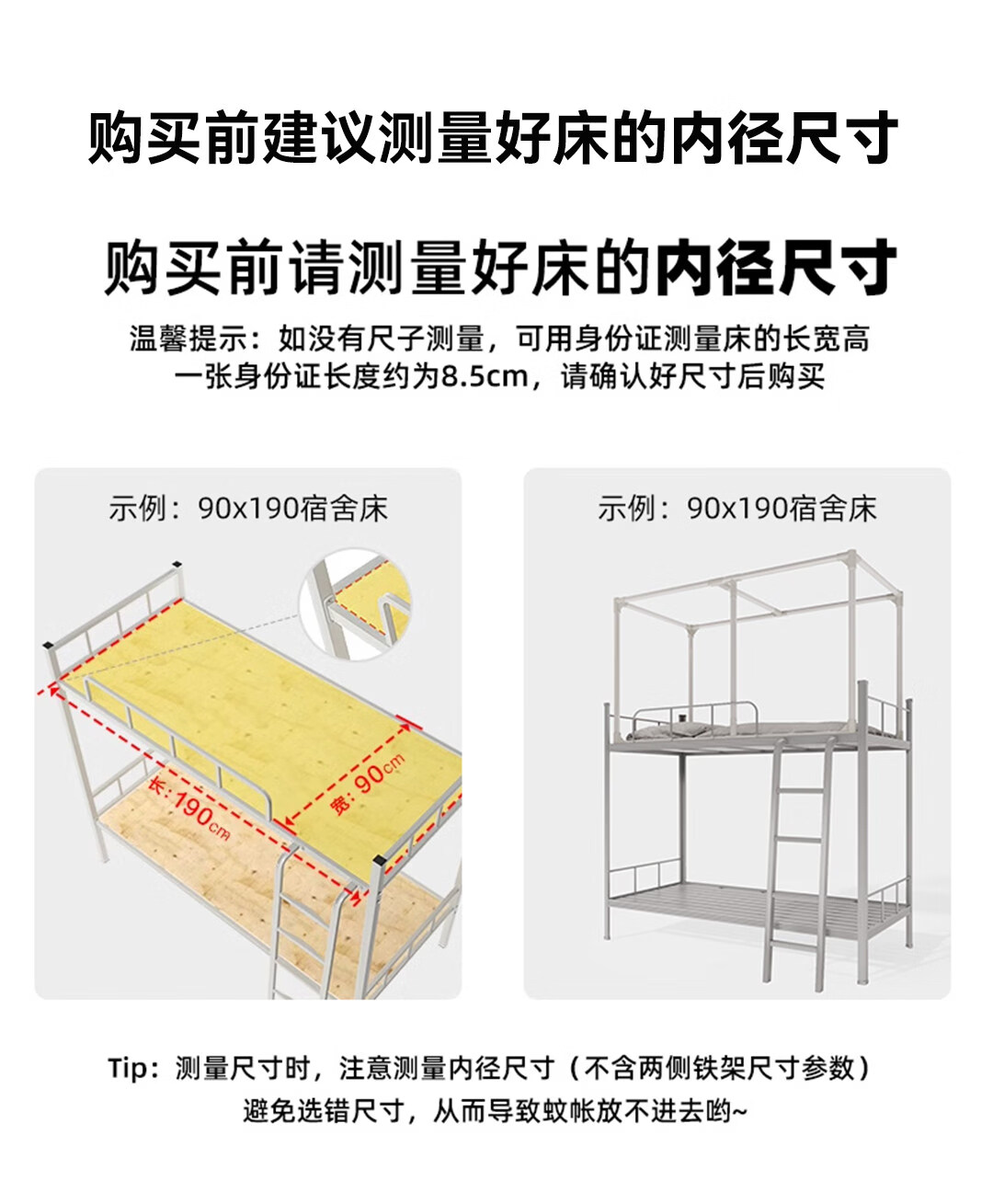 购买前建议测量好床的内径尺寸

购买前请测量好床的内径尺寸

温馨提示：如没有尺子测量，可用身份证测量床的长宽高
一张身份证长度约为8.5cm，请确认好尺寸后购买

示例：90x190宿舍床

长:190cm

宽:90cm

示例：90x190宿舍床

Tip：测量尺寸时，注意测量内径尺寸（不含两侧铁架尺寸参数）
避免选错尺寸，从而导致蚊帐放不进去哟~