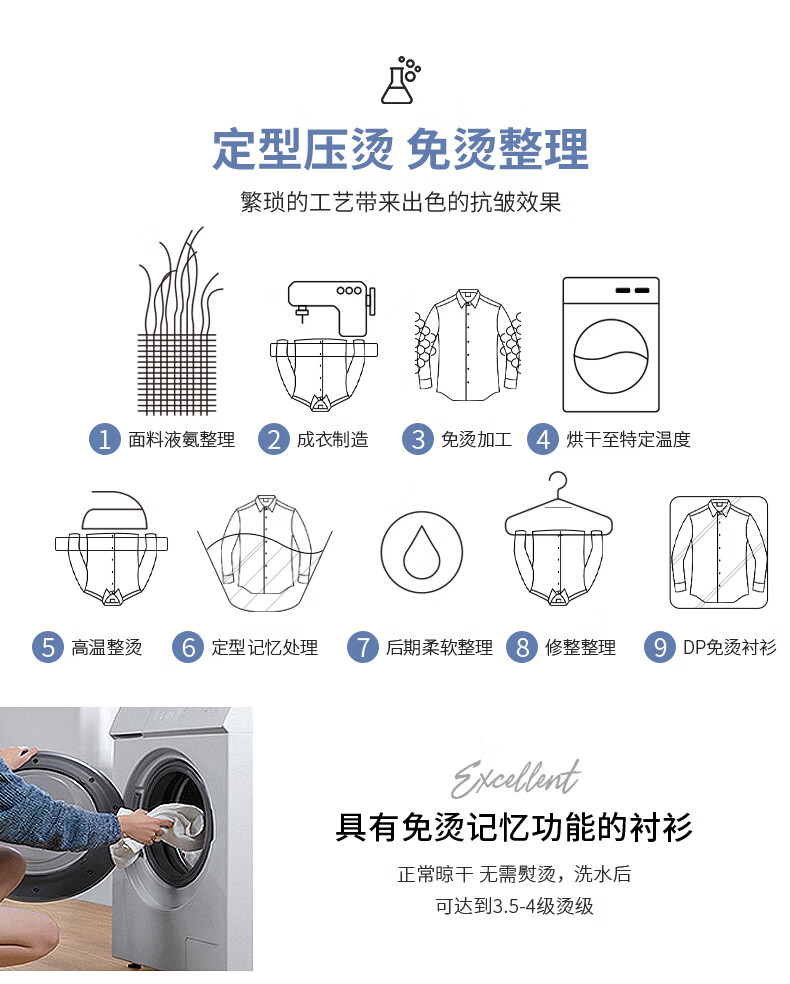 定型压烫 免烫整理

繁琐的工艺带来出色的抗皱效果

1 面料液氨整理
2 成衣制造
3 免烫加工
4 烘干至特定温度

5 高温整烫
6 定型记忆处理
7 后期柔软整理
8 修整整理
9 DP免烫衬衫

Excellent

具有免烫记忆功能的衬衫

正常晾干 无需熨烫，洗水后
可达到3.5-4级烫级