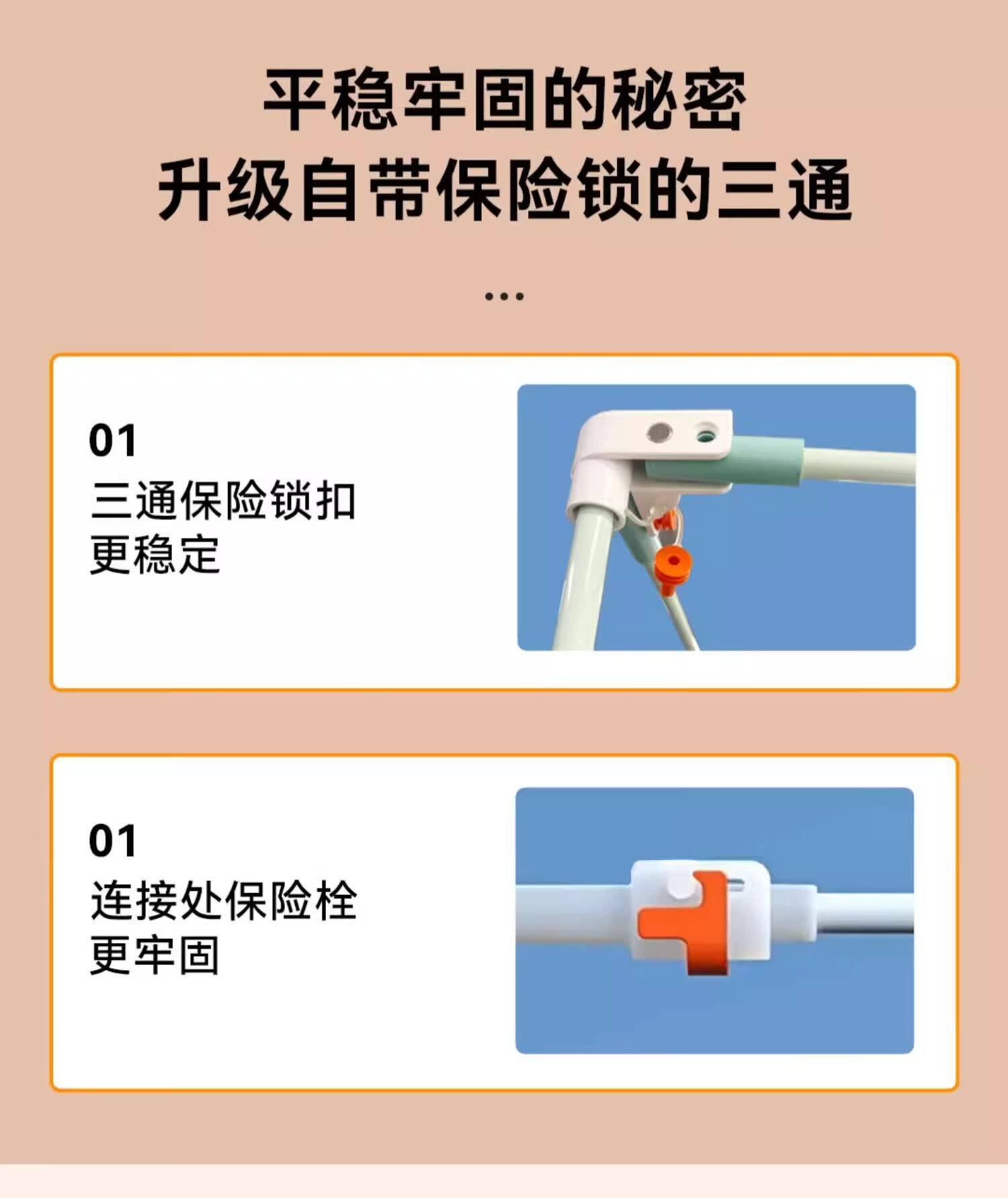 平稳牢固的秘密
升级自带保险锁的三通

...

01
三通保险锁扣
更稳定

01
连接处保险栓
更牢固