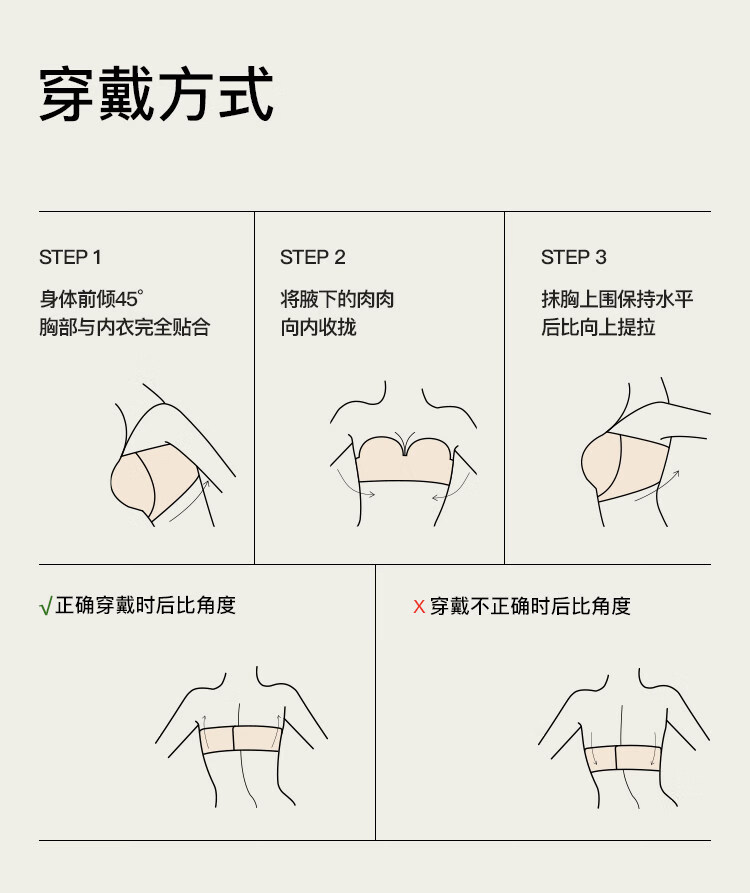 穿戴方式

STEP 1
身体前倾45°
胸部与内衣完全贴合

STEP 2
将腋下的肉肉
向内收拢

STEP 3
抹胸上围保持水平
后比向上提拉

√正确穿戴时后比角度

X 穿戴不正确时后比角度