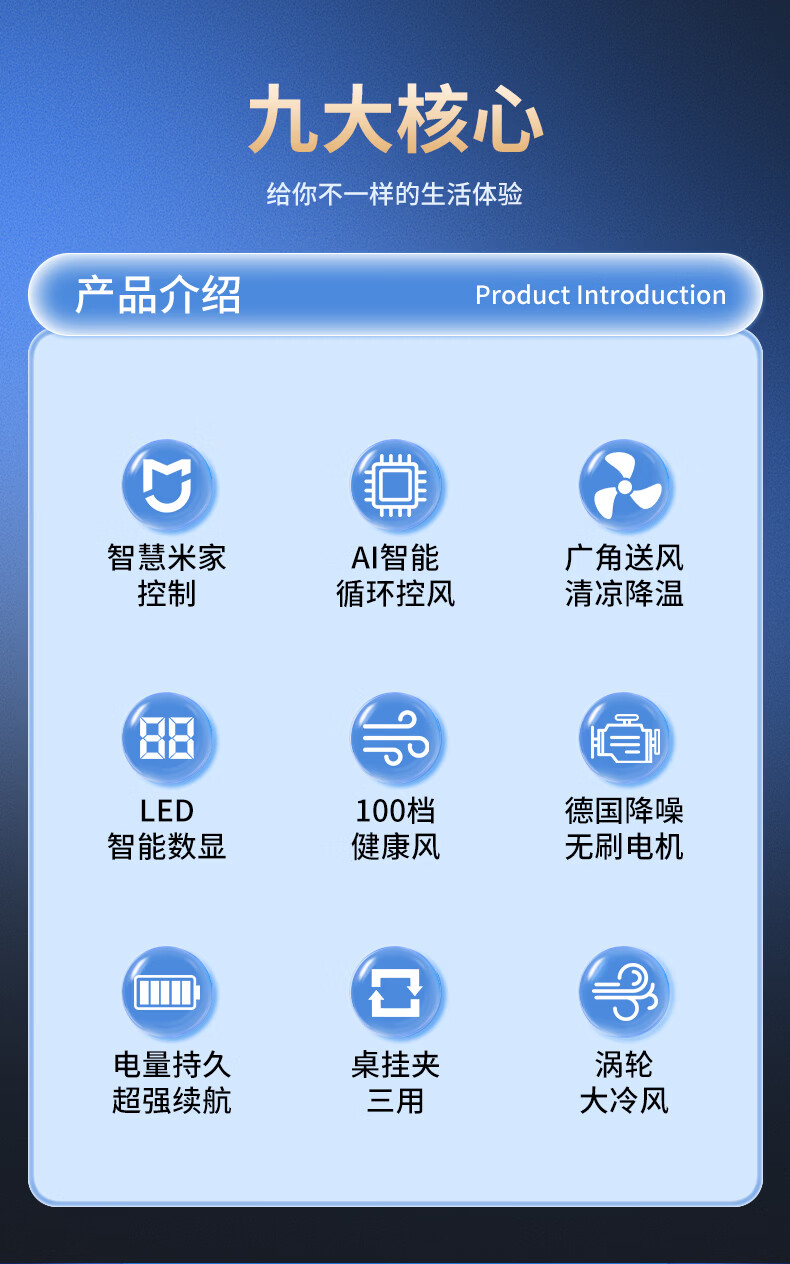 九大核心

给你不一样的生活体验

产品介绍

Product Introduction

智慧米家
控制

AI智能
循环控风

广角送风
清凉降温

LED
智能数显

100档
健康风

德国降噪
无刷电机

电量持久
超强续航

桌挂夹
三用

涡轮
大冷风