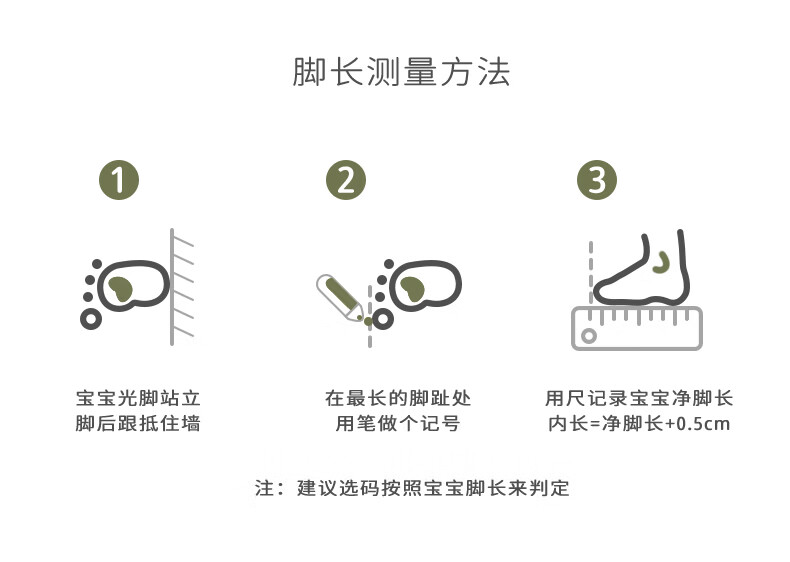 脚长测量方法

1

宝宝光脚站立
脚后跟抵住墙

2

在最长的脚趾处
用笔做个记号

3

用尺记录宝宝净脚长
内长=净脚长+0.5cm

注：建议选码按照宝宝脚长来判定