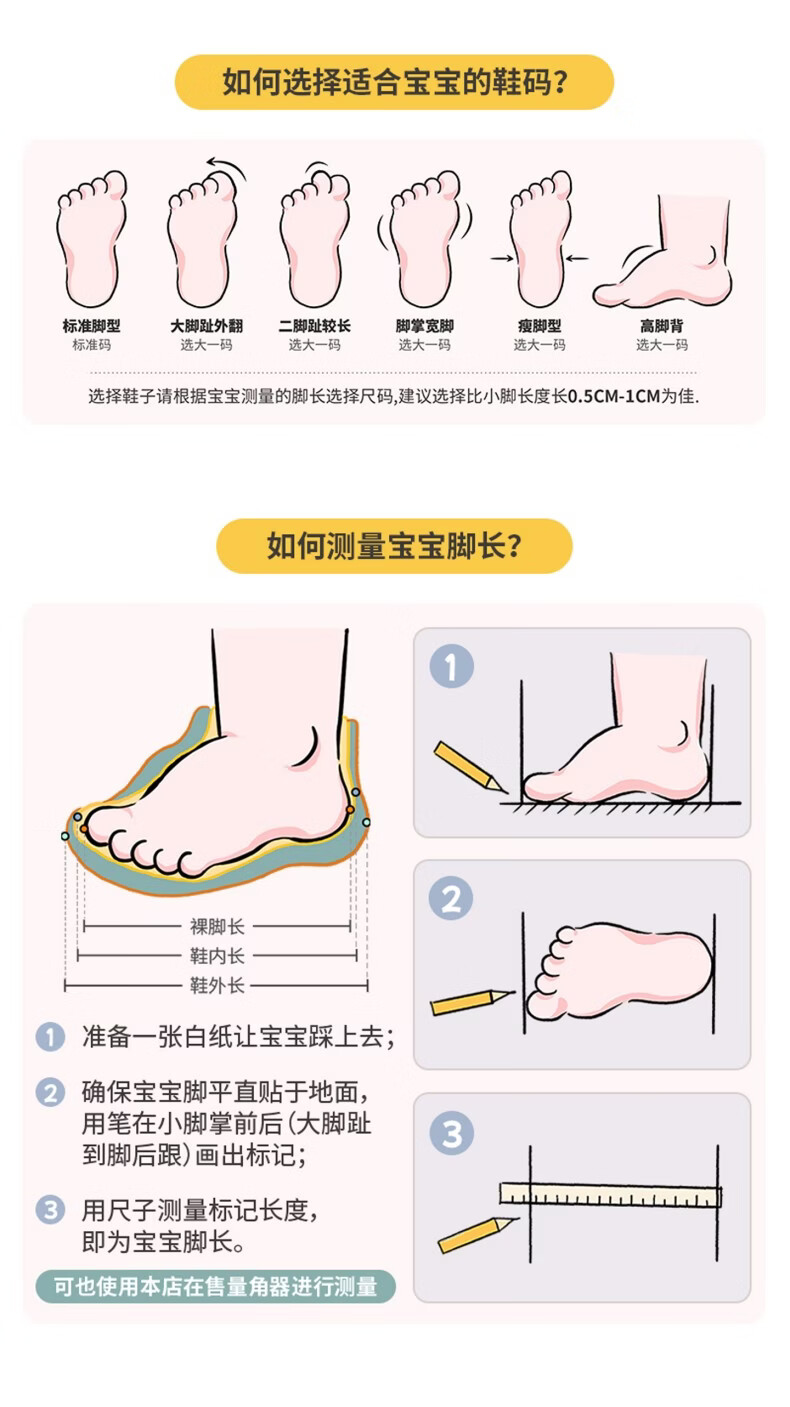 如何选择适合宝宝的鞋码?

标准脚型
标准码

大脚趾外翻
选大一码

二脚趾较长
选大一码

脚掌宽脚
选大一码

瘦脚型
选大一码

高脚背
选大一码

选择鞋子请根据宝宝测量的脚长选择尺码,建议选择比小脚长度长0.5CM-1CM为佳.

如何测量宝宝脚长?

裸脚长
鞋内长
鞋外长

1 准备一张白纸让宝宝踩上去;

2 确保宝宝脚平直贴于地面,用笔在小脚掌前后(大脚趾到脚后跟)画出标记;

3 用尺子测量标记长度,即为宝宝脚长。

可也使用本店在售量角器进行测量

1

2

3