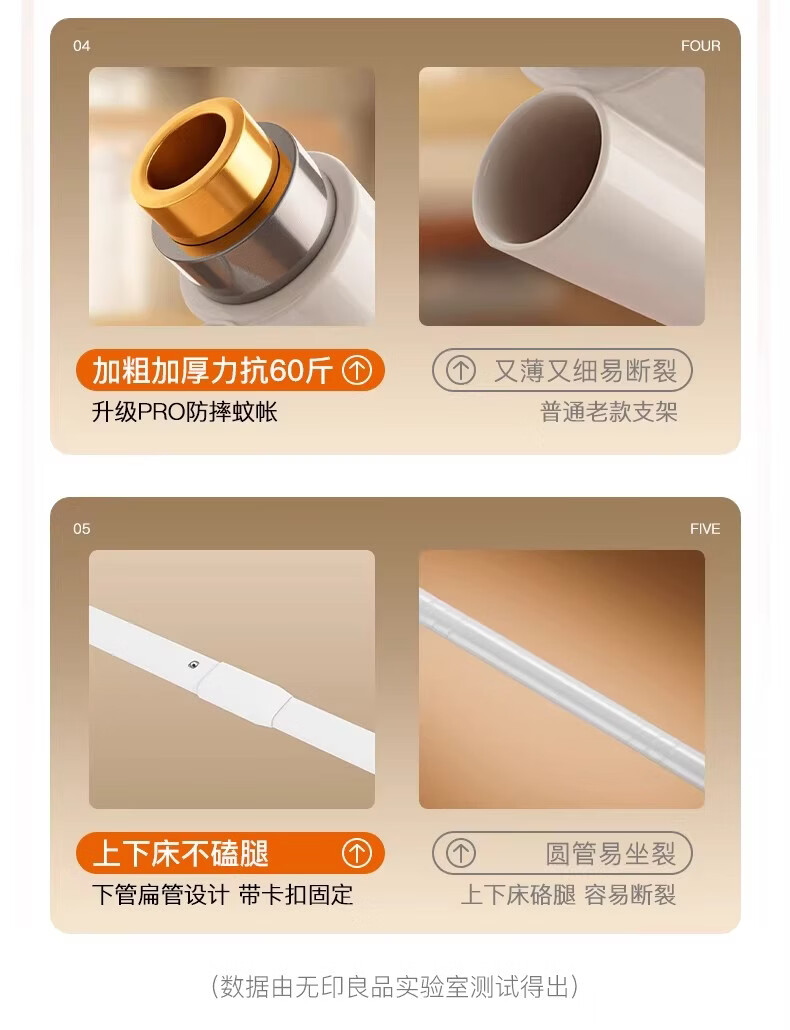 04

FOUR

加粗加厚力抗60斤

升级PRO防摔蚊帐

又薄又细易断裂

普通老款支架

05

FIVE

上下床不磕腿

下管扁管设计 带卡扣固定

圆管易坐裂

上下床硌腿 容易断裂

(数据由无印良品实验室测试得出)