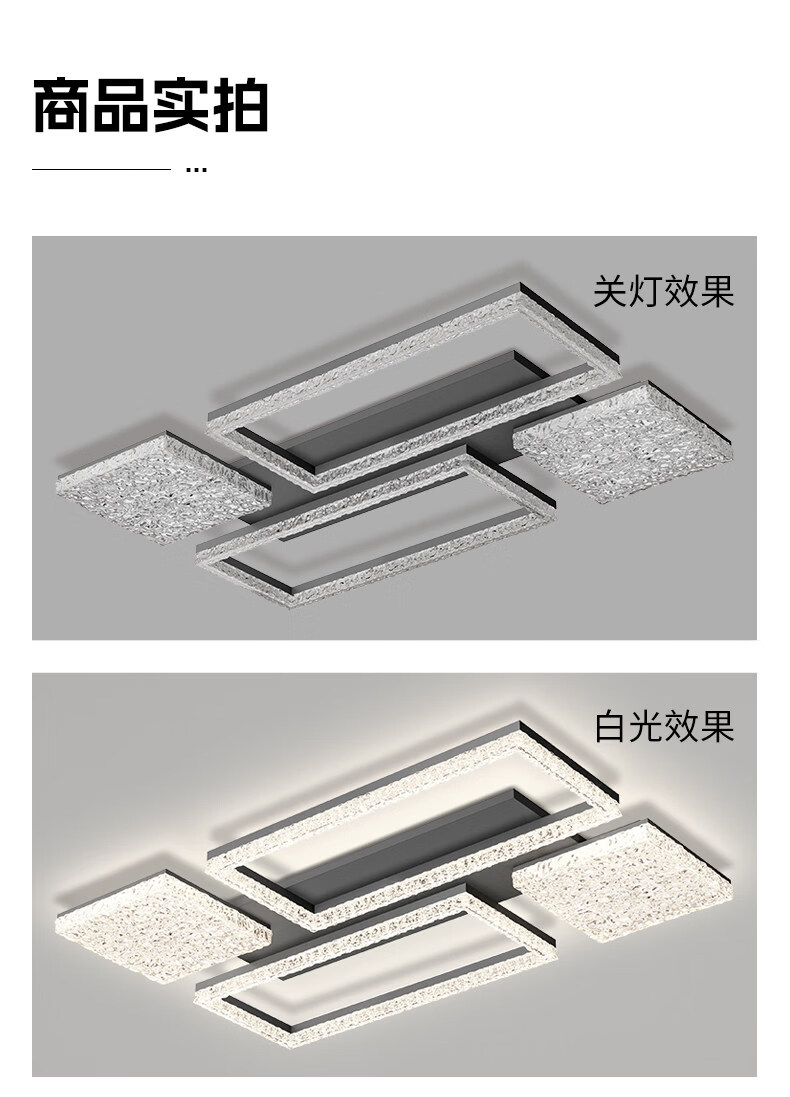 商品实拍

...

关灯效果

白光效果