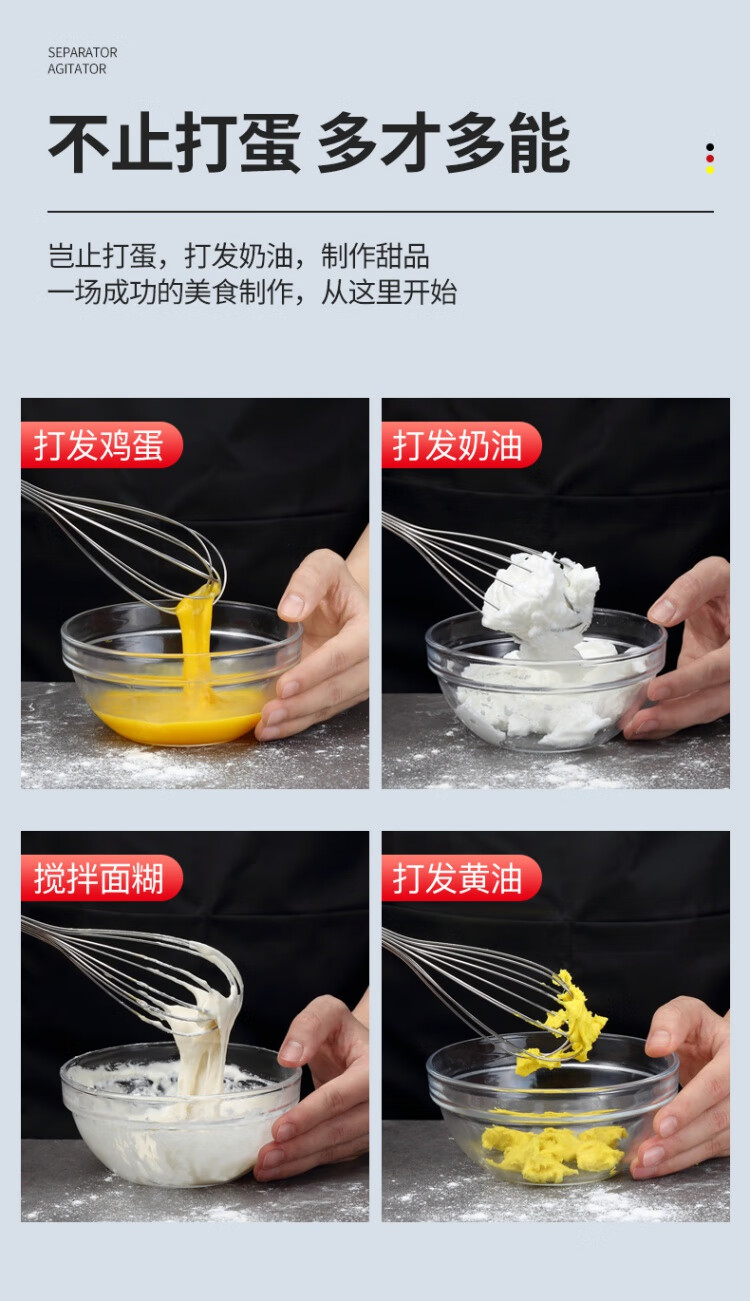 SEPARATOR
AGITATOR

不止打蛋 多才多能

岂止打蛋，打发奶油，制作甜品
一场成功的美食制作，从这里开始

打发鸡蛋

打发奶油

搅拌面糊

打发黄油