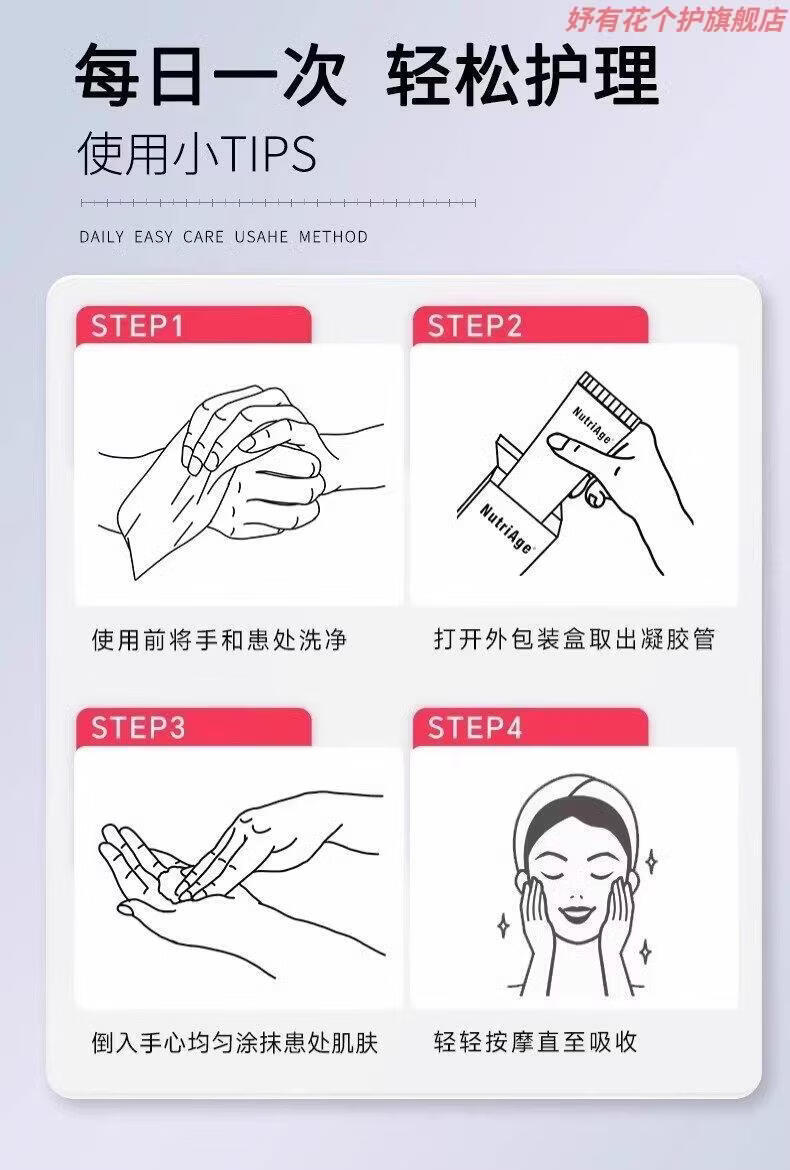 妤有花个护旗舰店

每日一次 轻松护理

使用小TIPS

DAILY EASY CARE USAHE METHOD

STEP1

使用前将手和患处洗净

STEP2

NutriAge

NutriAge

打开外包装盒取出凝胶管

STEP3

倒入手心均匀涂抹患处肌肤

STEP4

轻轻按摩直至吸收