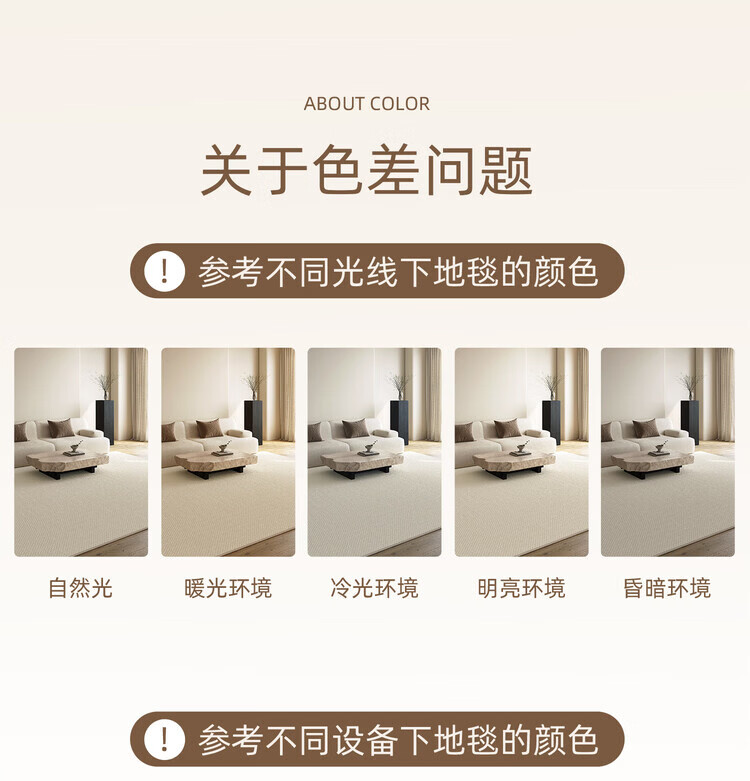 ABOUT COLOR

关于色差问题

! 参考不同光线下地毯的颜色

自然光

暖光环境

冷光环境

明亮环境

昏暗环境

! 参考不同设备下地毯的颜色