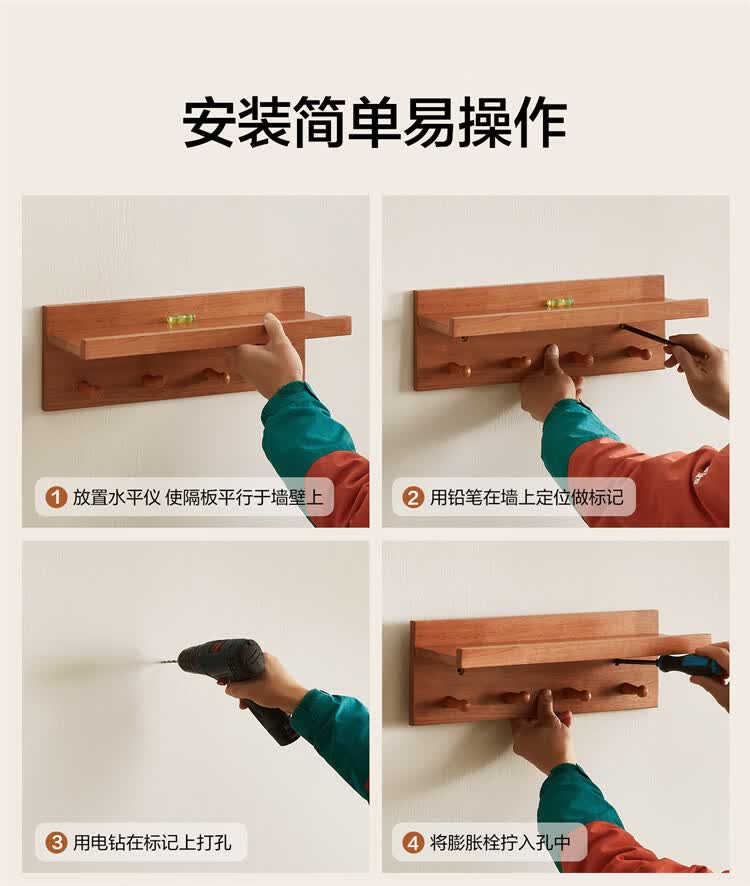 安装简单易操作

1 放置水平仪 使隔板平行于墙壁上

2 用铅笔在墙上定位做标记

3 用电钻在标记上打孔

4 将膨胀栓拧入孔中