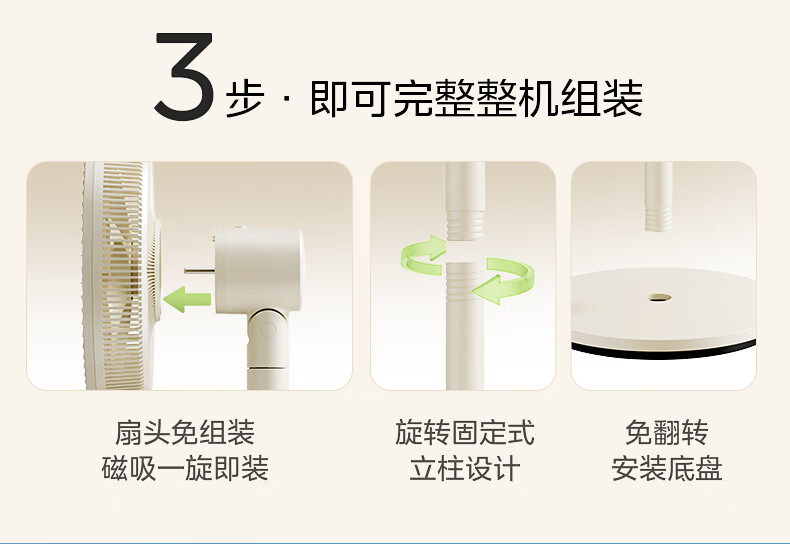 3步 · 即可完整整机组装

扇头免组装
磁吸一旋即装

旋转固定式
立柱设计

免翻转
安装底盘