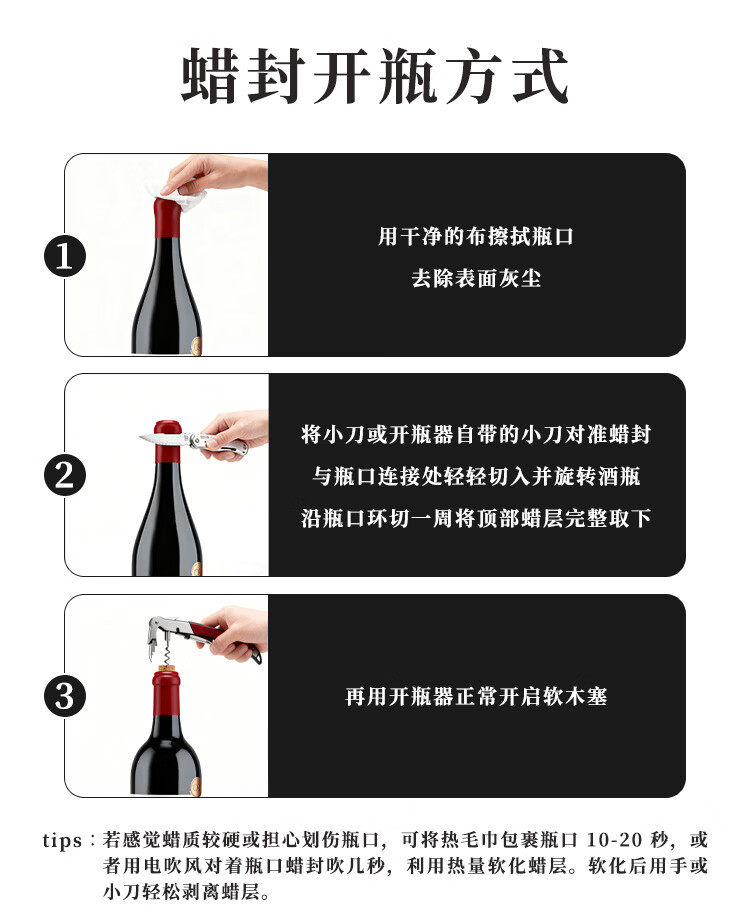 蜡封开瓶方式

1

用干净的布擦拭瓶口
去除表面灰尘

2

将小刀或开瓶器自带的小刀对准蜡封
与瓶口连接处轻轻切入并旋转酒瓶
沿瓶口环切一周将顶部蜡层完整取下

3

再用开瓶器正常开启软木塞

tips：若感觉蜡质较硬或担心划伤瓶口，可将热毛巾包裹瓶口 10-20 秒，或者用电吹风对着瓶口蜡封吹几秒，利用热量软化蜡层。软化后用手或小刀轻松剥离蜡层。