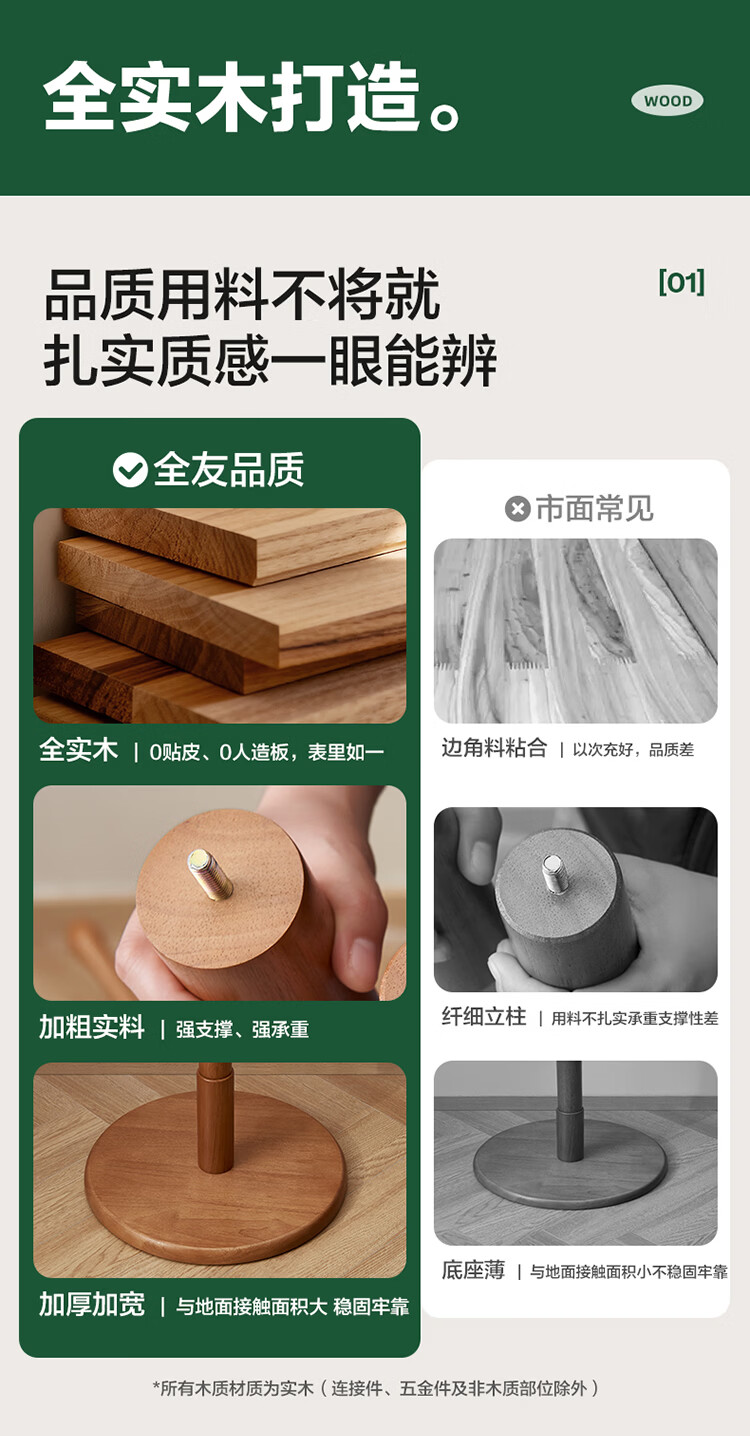 全实木打造。

WOOD

品质用料不将就
扎实质感一眼能辨

[01]

全友品质

全实木 | 0贴皮、0人造板，表里如一

加粗实料 | 强支撑、强承重

加厚加宽 | 与地面接触面积大 稳固牢靠

市面常见

边角料粘合 | 以次充好，品质差

纤细立柱 | 用料不扎实承重支撑性差

底座薄 | 与地面接触面积小不稳固牢靠

*所有木质材质为实木（连接件、五金件及非木质部位除外）