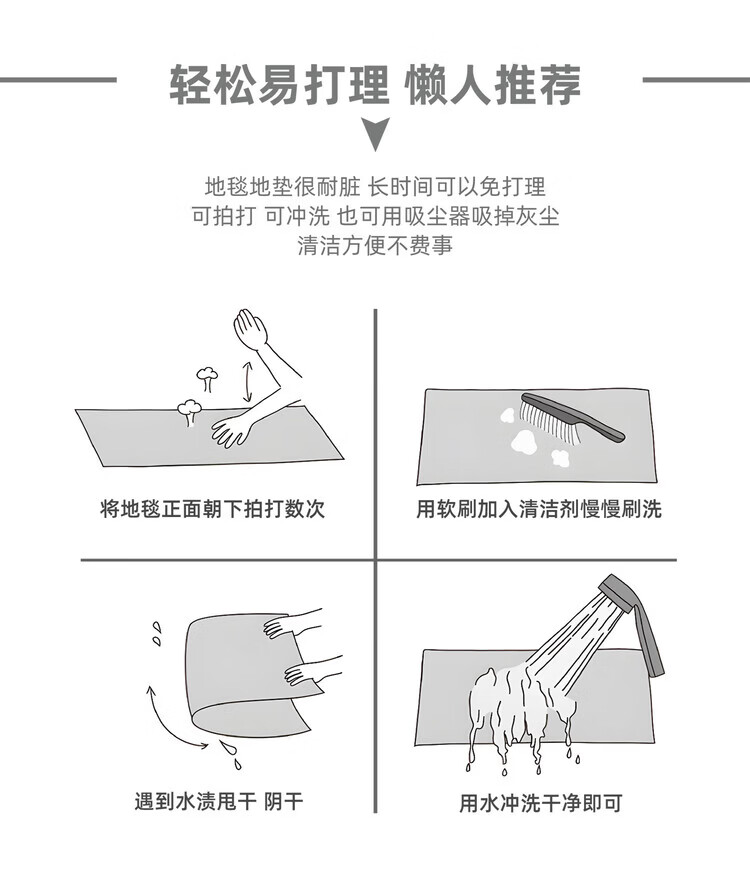 轻松易打理 懒人推荐

地毯地垫很耐脏 长时间可以免打理
可拍打 可冲洗 也可用吸尘器吸掉灰尘
清洁方便不费事

将地毯正面朝下拍打数次

用软刷加入清洁剂慢慢刷洗

遇到水渍甩干 阴干

用水冲洗干净即可