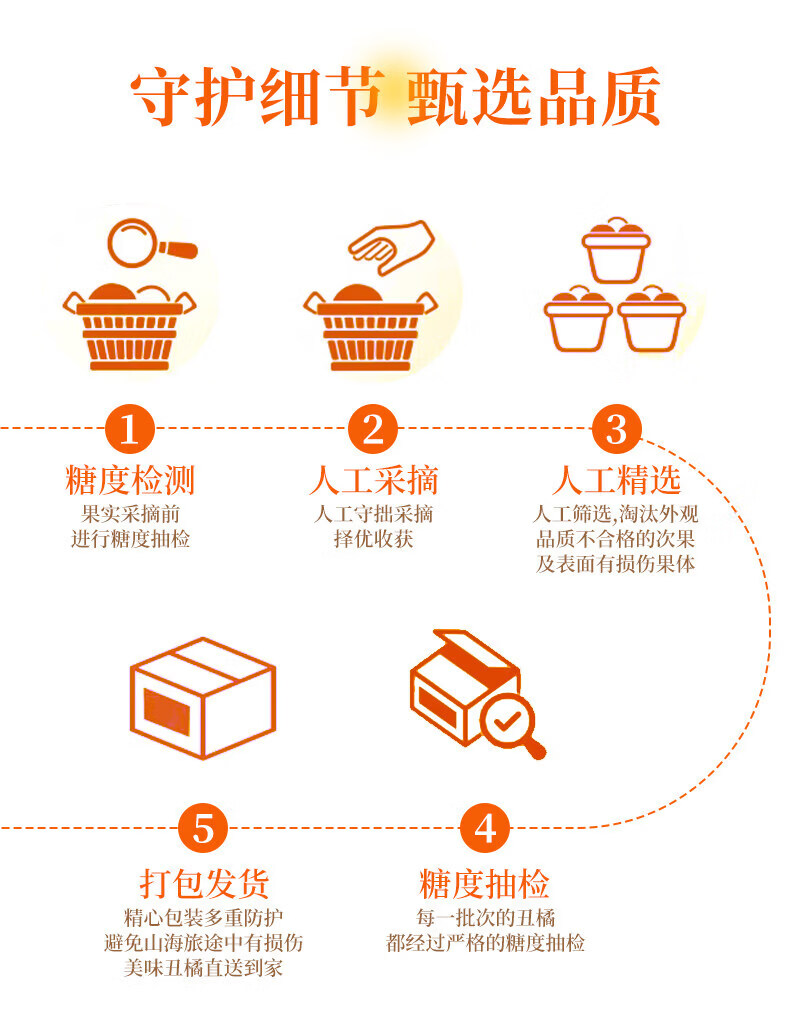 守护细节 甄选品质

1
糖度检测
果实采摘前
进行糖度抽检

2
人工采摘
人工守拙采摘
择优收获

3
人工精选
人工筛选,淘汰外观
品质不合格的次果
及表面有损伤果体

5
打包发货
精心包装多重防护
避免山海旅途中有损伤
美味丑橘直送到家

4
糖度抽检
每一批次的丑橘
都经过严格的糖度抽检